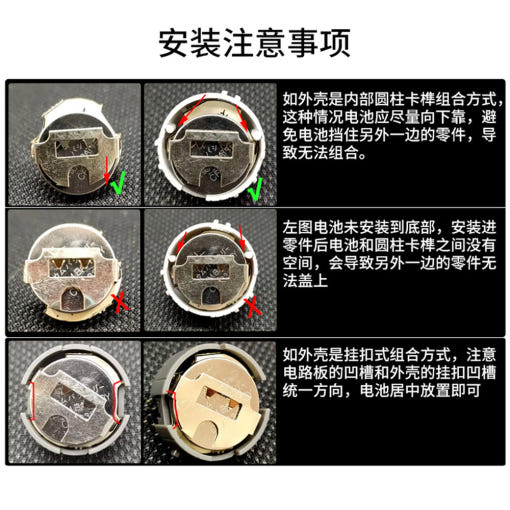 安装注意事项

如外壳是内部圆柱卡榫组合方式，这种情况电池应尽量向下靠，避免电池挡住另外一边的零件，导致无法组合。

左图电池未安装到底部，安装进零件后电池和圆柱卡榫之间没有空间，会导致另外一边的零件无法盖上

如外壳是挂扣式组合方式，注意电路板的凹槽和外壳的挂扣凹槽统一方向，电池居中放置即可