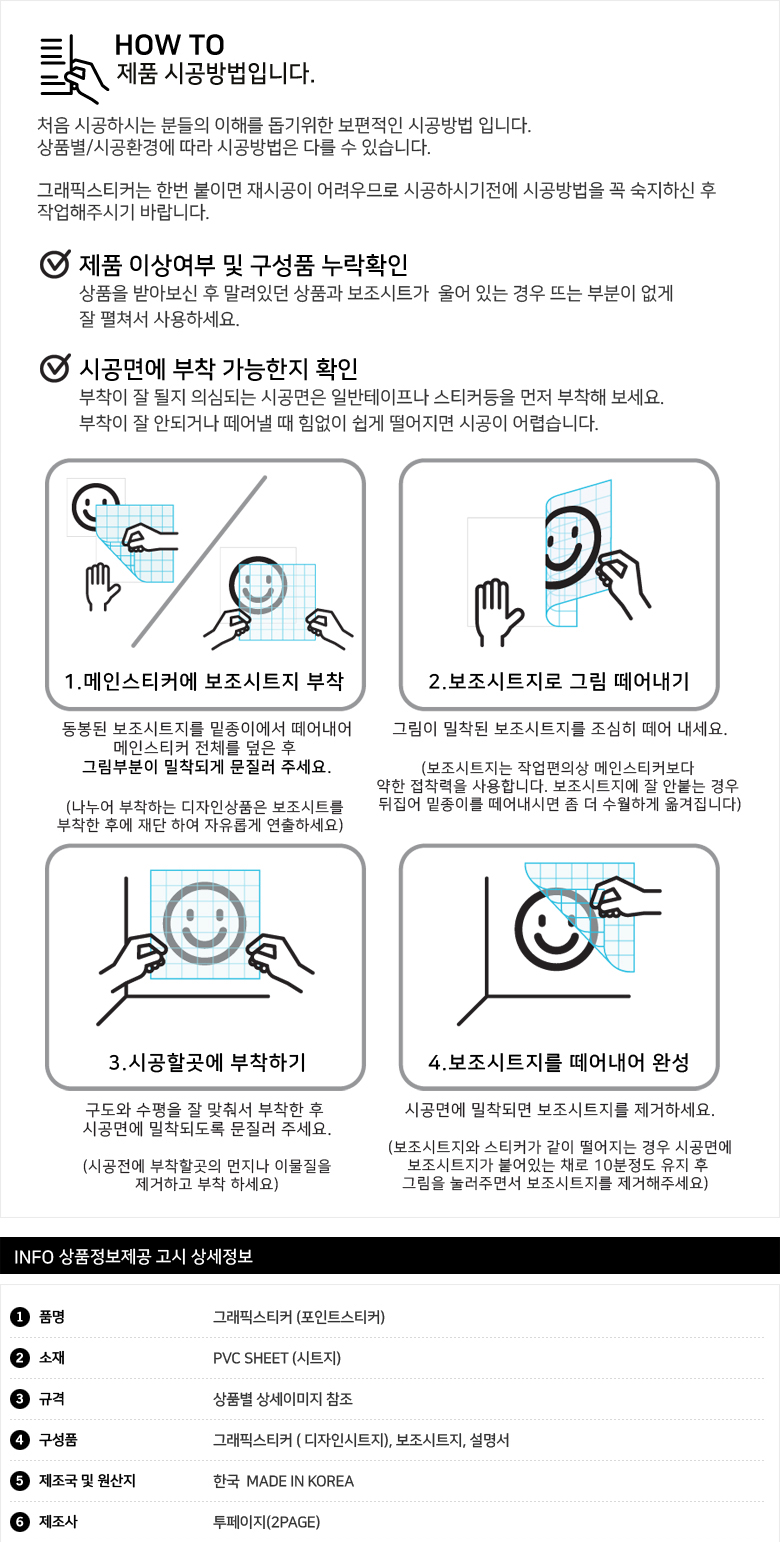 HOW TO
제품 시공방법입니다.

처음 시공하시는 분들의 이해를 돕기위한 보편적인 시공방법 입니다.
상품별/시공환경에 따라 시공방법은 다를 수 있습니다.

그래픽스티커는 한번 붙이면 재시공이 어려우므로 시공하시기전에 시공방법을 꼭 숙지하신 후 작업해주시기 바랍니다.

제품 이상여부 및 구성품 누락확인
상품을 받아보신 후 말려있던 상품과 보조시트가 울어 있는 경우 뜨는 부분이 없게 잘 펼쳐서 사용하세요.

시공면에 부착 가능한지 확인
부착이 잘 될지 의심되는 시공면은 일반테이프나 스티커등을 먼저 부착해 보세요.
부착이 잘 안되거나 떼어낼 때 힘없이 쉽게 떨어지면 시공이 어렵습니다.

1.메인스티커에 보조시트지 부착

동봉된 보조시트지를 밑종이에서 떼어내어 메인스티커 전체를 덮은 후 그림부분이 밀착되게 문질러 주세요.

(나누어 부착하는 디자인상품은 보조시트를 부착한 후에 재단 하여 자유롭게 연출하세요)

2.보조시트지로 그림 떼어내기

그림이 밀착된 보조시트지를 조심히 떼어 내세요.

(보조시트지는 작업편의상 메인스티커보다 약한 접착력을 사용합니다. 보조시트지에 잘 안붙는 경우 뒤집어 밑종이를 떼어내시면 좀 더 수월하게 옮겨집니다)

3.시공할곳에 부착하기

구도와 수평을 잘 맞춰서 부착한 후 시공면에 밀착되도록 문질러 주세요.

(시공전에 부착할곳의 먼지나 이물질을 제거하고 부착 하세요)

4.보조시트지를 떼어내어 완성

시공면에 밀착되면 보조시트지를 제거하세요.

(보조시트지와 스티커가 같이 떨어지는 경우 시공면에 보조시트지가 붙어있는 채로 10분정도 유지 후 그림을 눌러주면서 보조시트지를 제거해주세요)

INFO 상품정보제공 고시 상세정보

| | | |
|---|---|---|
| 1 | 품명 | 그래픽스티커 (포인트스티커) |
| 2 | 소재 | PVC SHEET (시트지) |
| 3 | 규격 | 상품별 상세이미지 참조 |
| 4 | 구성품 | 그래픽스티커 ( 디자인시트지), 보조시트지, 설명서 |
| 5 | 제조국 및 원산지 | 한국 MADE IN KOREA |
| 6 | 제조사 | 투페이지(2PAGE) |