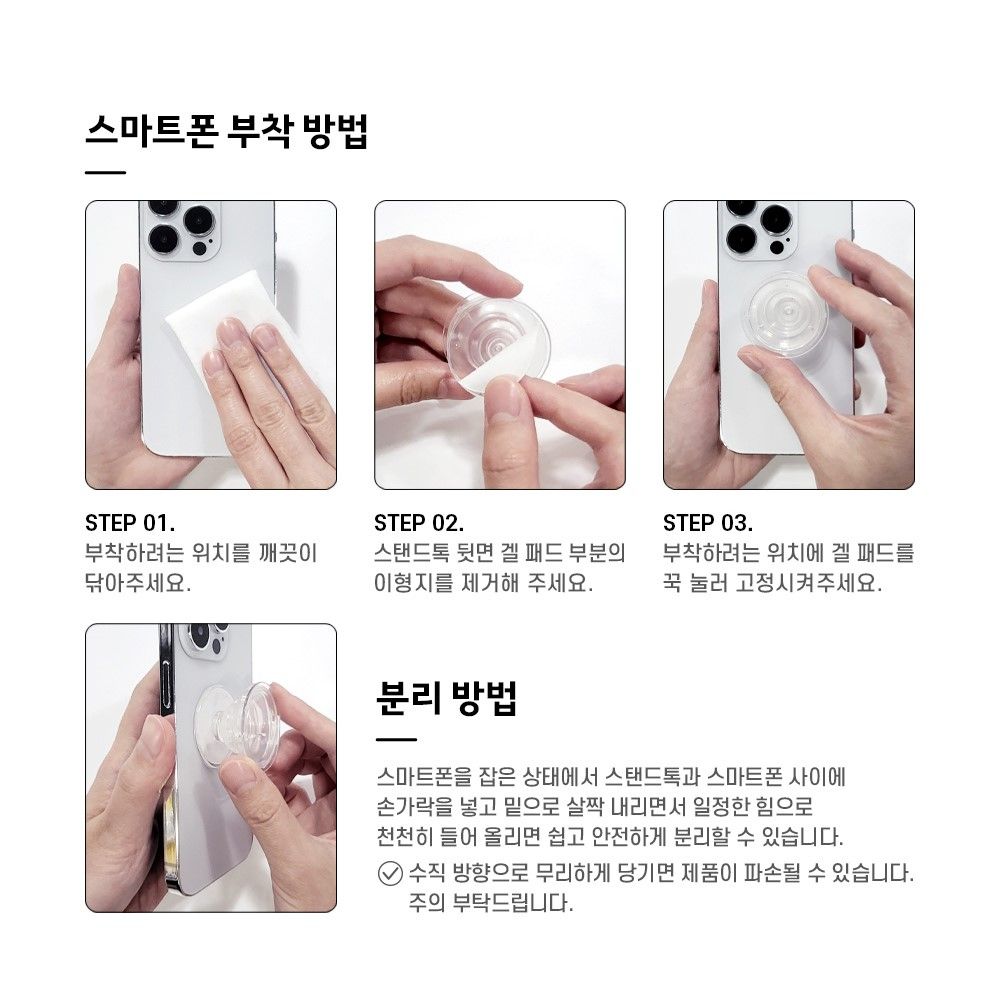 스마트폰 부착 방법

STEP 01.
부착하려는 위치를 깨끗이 닦아주세요.

STEP 02.
스탠드톡 뒷면 겔 패드 부분의 이형지를 제거해 주세요.

STEP 03.
부착하려는 위치에 겔 패드를 꾹 눌러 고정시켜주세요.

분리 방법

스마트폰을 잡은 상태에서 스탠드톡과 스마트폰 사이에 손가락을 넣고 밑으로 살짝 내리면서 일정한 힘으로 천천히 들어 올리면 쉽고 안전하게 분리할 수 있습니다.

수직 방향으로 무리하게 당기면 제품이 파손될 수 있습니다. 주의 부탁드립니다.