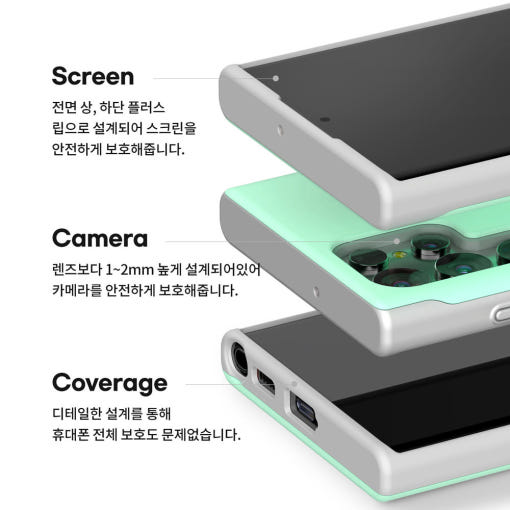 Screen

전면 상, 하단 플러스 립으로 설계되어 스크린을 안전하게 보호해줍니다.

Camera

렌즈보다 1~2mm 높게 설계되어있어 카메라를 안전하게 보호해줍니다.

Coverage

디테일한 설계를 통해 휴대폰 전체 보호도 문제없습니다.