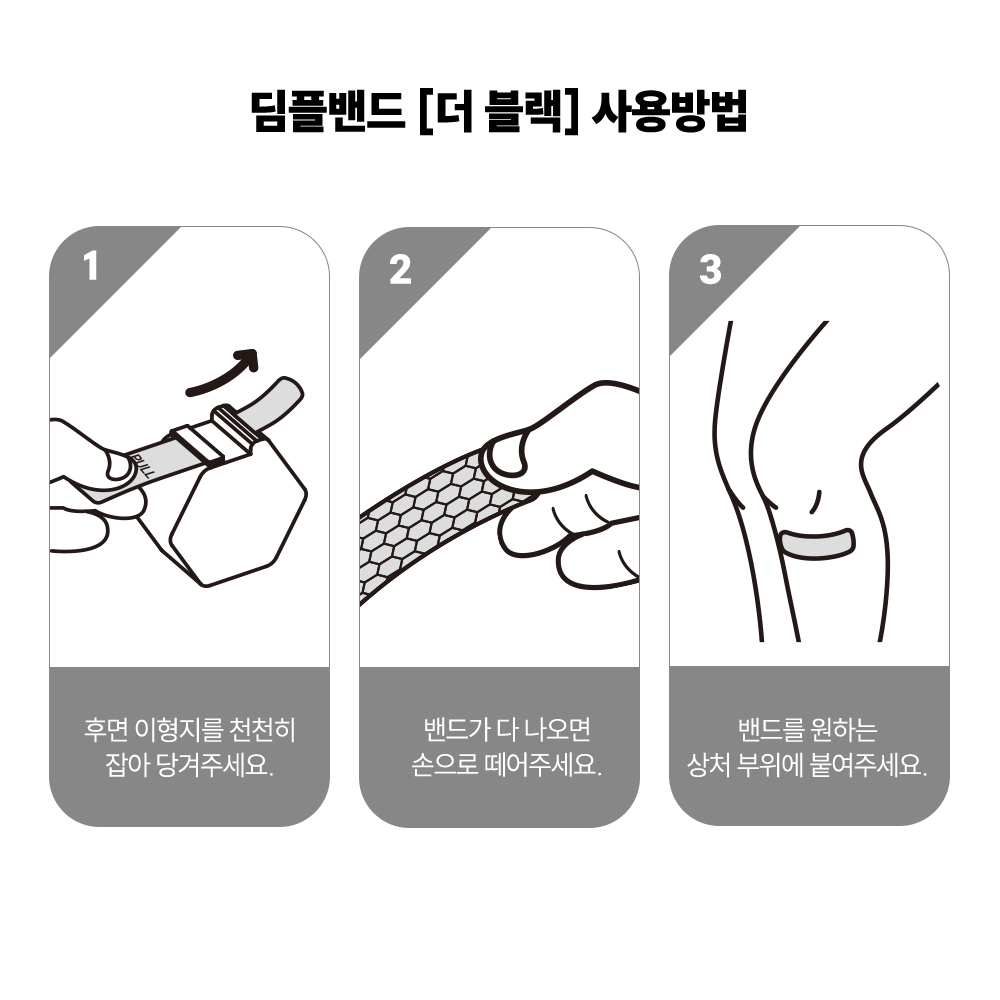 딤플밴드 [더 블랙] 사용방법

1

PULL

후면 이형지를 천천히 잡아 당겨주세요.

2

밴드가 다 나오면 손으로 떼어주세요.

3

밴드를 원하는 상처 부위에 붙여주세요.