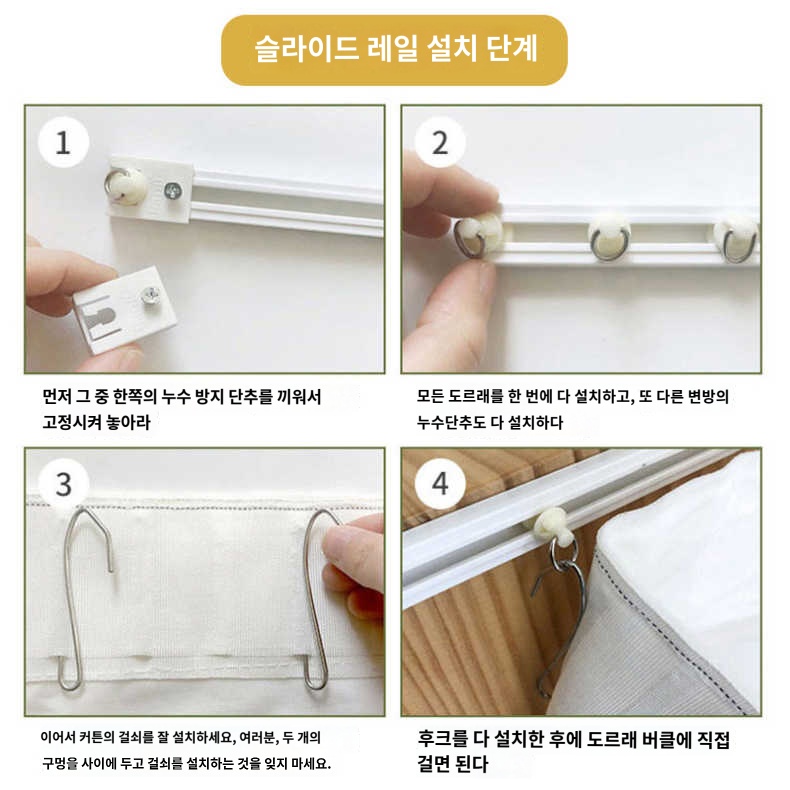 슬라이드 레일 설치 단계

1

먼저 그 중 한쪽의 누수 방지 단추를 끼워서 고정시켜 놓아라

2

모든 도르래를 한 번에 다 설치하고, 또 다른 변방의 누수단추도 다 설치하다

3

이어서 커튼의 걸쇠를 잘 설치하세요, 여러분, 두 개의 구멍을 사이에 두고 걸쇠를 설치하는 것을 잊지 마세요.

4

후크를 다 설치한 후에 도르래 버클에 직접 걸면 된다