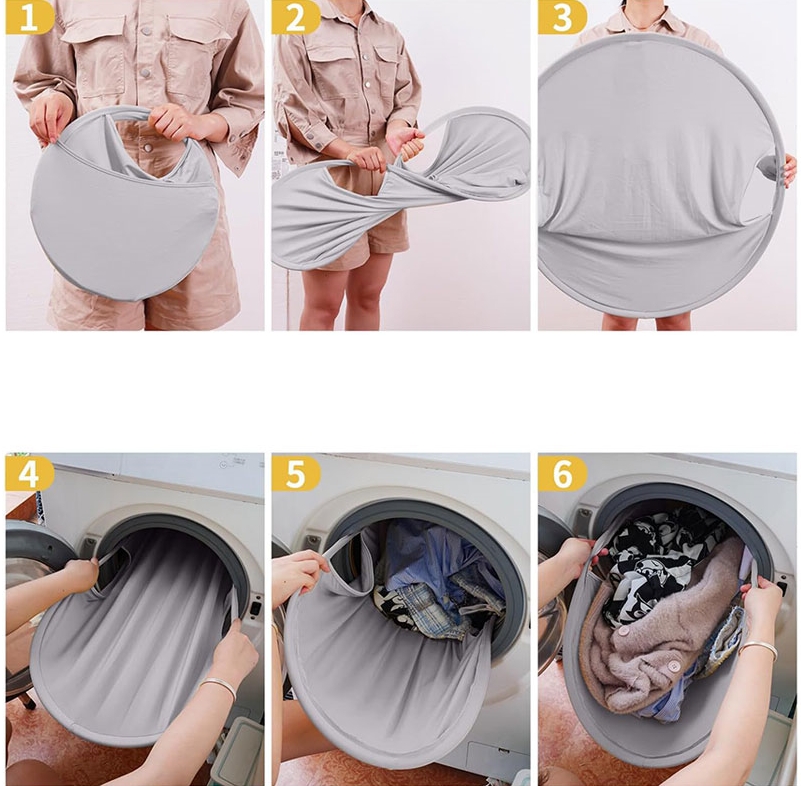 1

2

3

4

5

6