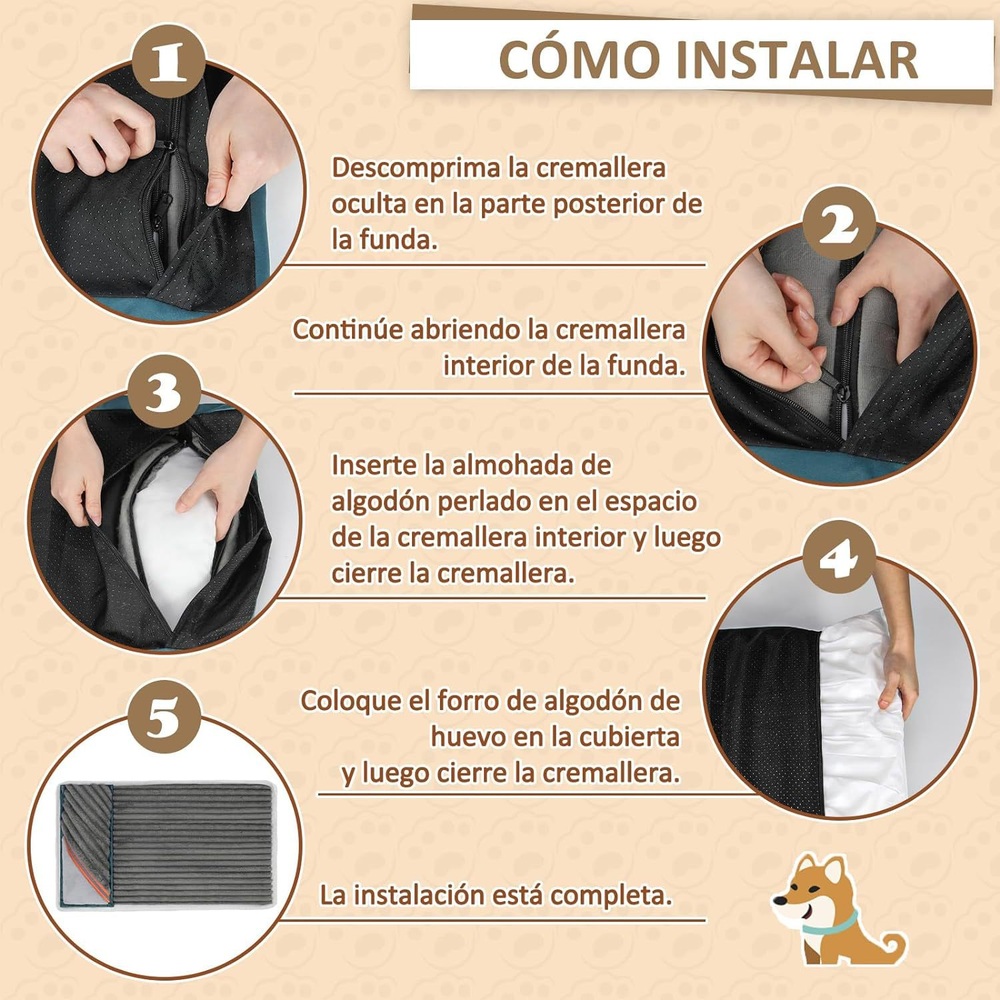 CÓMO INSTALAR

1

Descomprima la cremallera oculta en la parte posterior de la funda.

2

Continúe abriendo la cremallera interior de la funda.

3

Inserte la almohada de algodón perlado en el espacio de la cremallera interior y luego cierre la cremallera.

4

Coloque el forro de algodón de huevo en la cubierta y luego cierre la cremallera.

5

La instalación está completa.