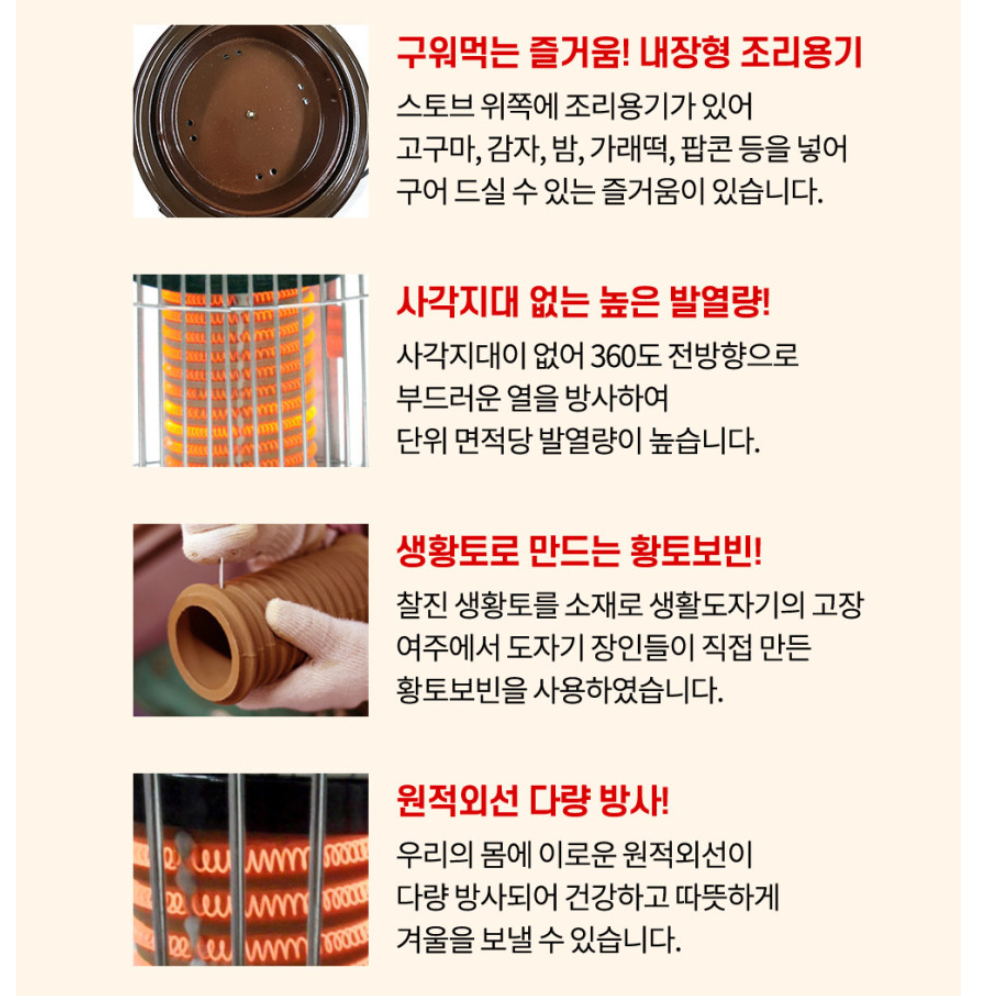 구워먹는 즐거움! 내장형 조리용기

스토브 위쪽에 조리용기가 있어 고구마, 감자, 밤, 가래떡, 팝콘 등을 넣어 구어 드실 수 있는 즐거움이 있습니다.

사각지대 없는 높은 발열량!

사각지대이 없어 360도 전방향으로 부드러운 열을 방사하여 단위 면적당 발열량이 높습니다.

생황토로 만드는 황토보빈!

찰진 생황토를 소재로 생활도자기의 고장 여주에서 도자기 장인들이 직접 만든 황토보빈을 사용하였습니다.

원적외선 다량 방사!

우리의 몸에 이로운 원적외선이 다량 방사되어 건강하고 따뜻하게 겨울을 보낼 수 있습니다.