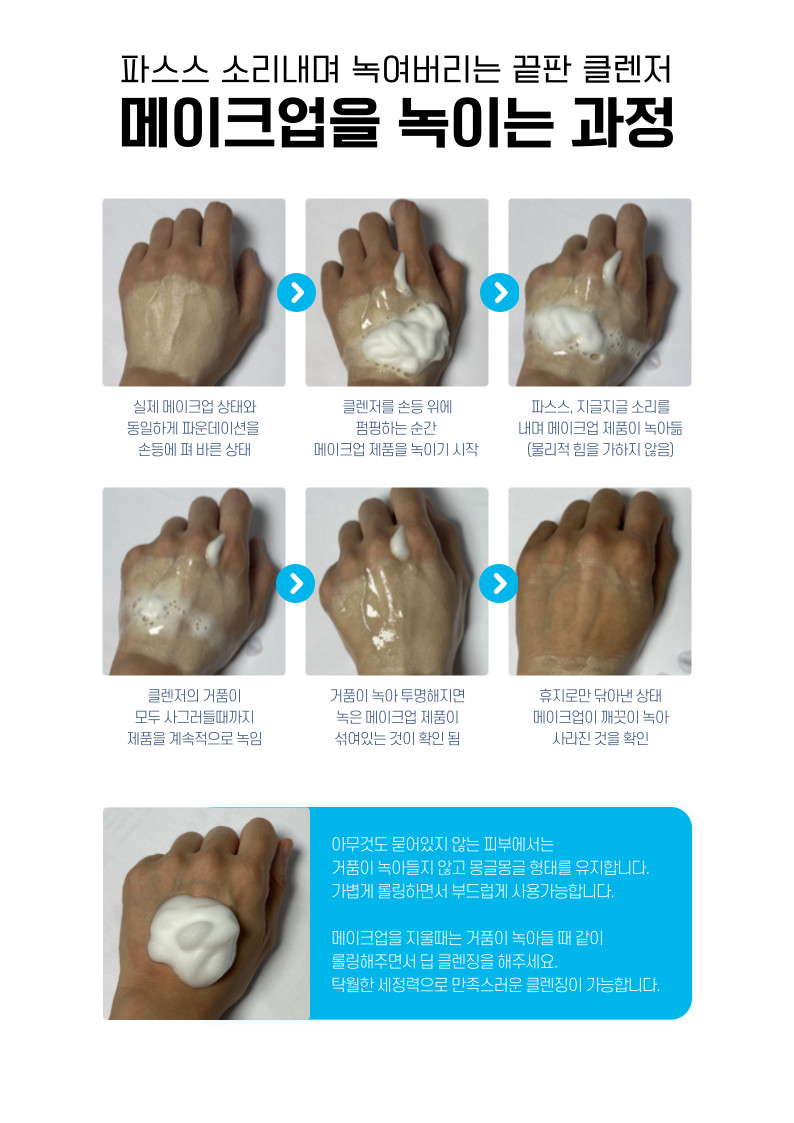 파스스 소리내며 녹여버리는 끝판 클렌저
메이크업을 녹이는 과정

실제 메이크업 상태와 동일하게 파운데이션을 손등에 펴 바른 상태

클렌저를 손등 위에 펌핑하는 순간 메이크업 제품을 녹이기 시작

파스스, 지글지글 소리를 내며 메이크업 제품이 녹아듦 (물리적 힘을 가하지 않음)

클렌저의 거품이 모두 사그러들때까지 제품을 계속적으로 녹임

거품이 녹아 투명해지면 녹은 메이크업 제품이 섞여있는 것이 확인 됨

휴지로만 닦아낸 상태 메이크업이 깨끗이 녹아 사라진 것을 확인

아무것도 묻어있지 않는 피부에서는 거품이 녹아들지 않고 몽글몽글 형태를 유지합니다. 가볍게 롤링하면서 부드럽게 사용가능합니다.

메이크업을 지울때는 거품이 녹아들 때 같이 롤링해주면서 딥 클렌징을 해주세요. 탁월한 세정력으로 만족스러운 클렌징이 가능합니다.