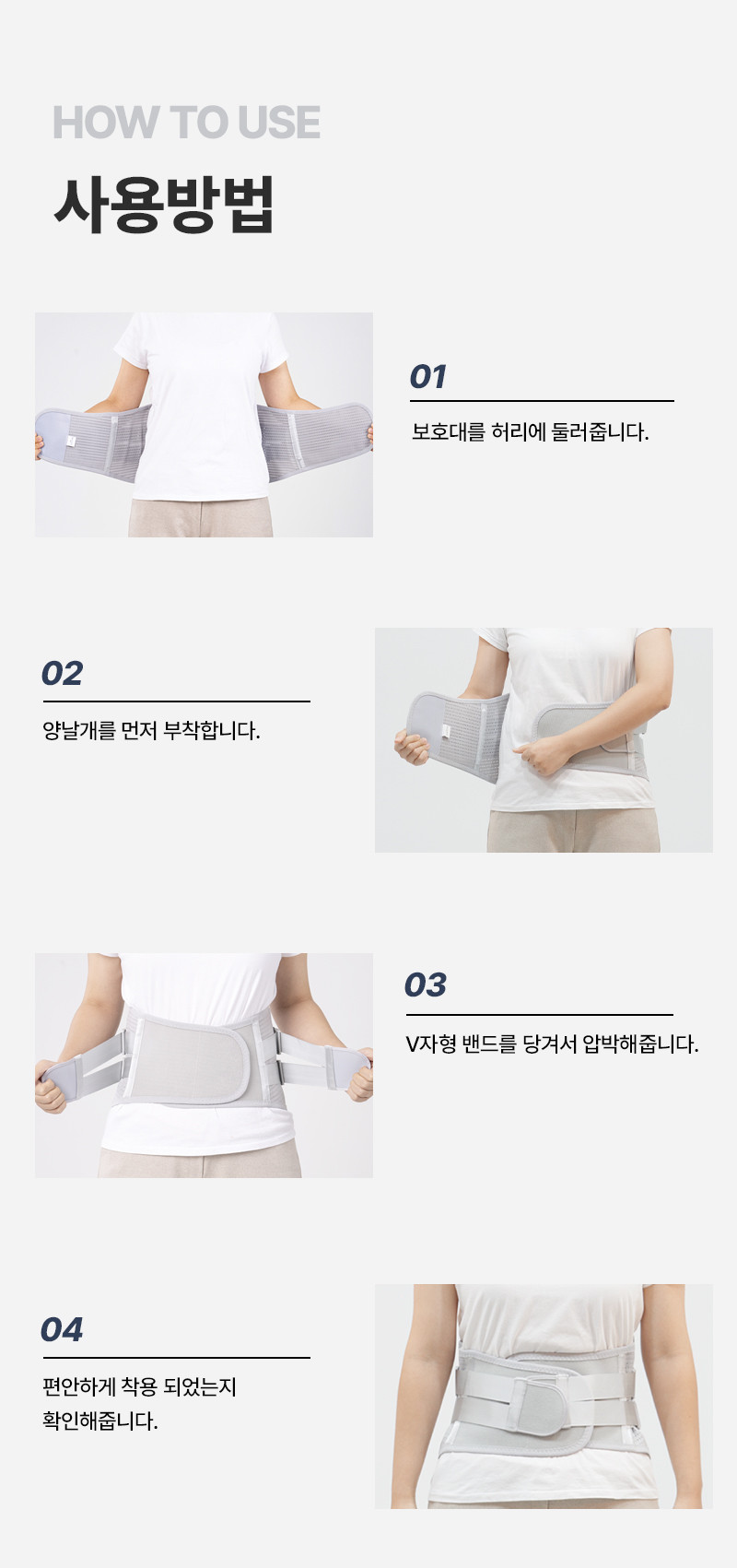 HOW TO USE

사용방법

01

보호대를 허리에 둘러줍니다.

02

양날개를 먼저 부착합니다.

03

V자형 밴드를 당겨서 압박해줍니다.

04

편안하게 착용 되었는지
확인해줍니다.