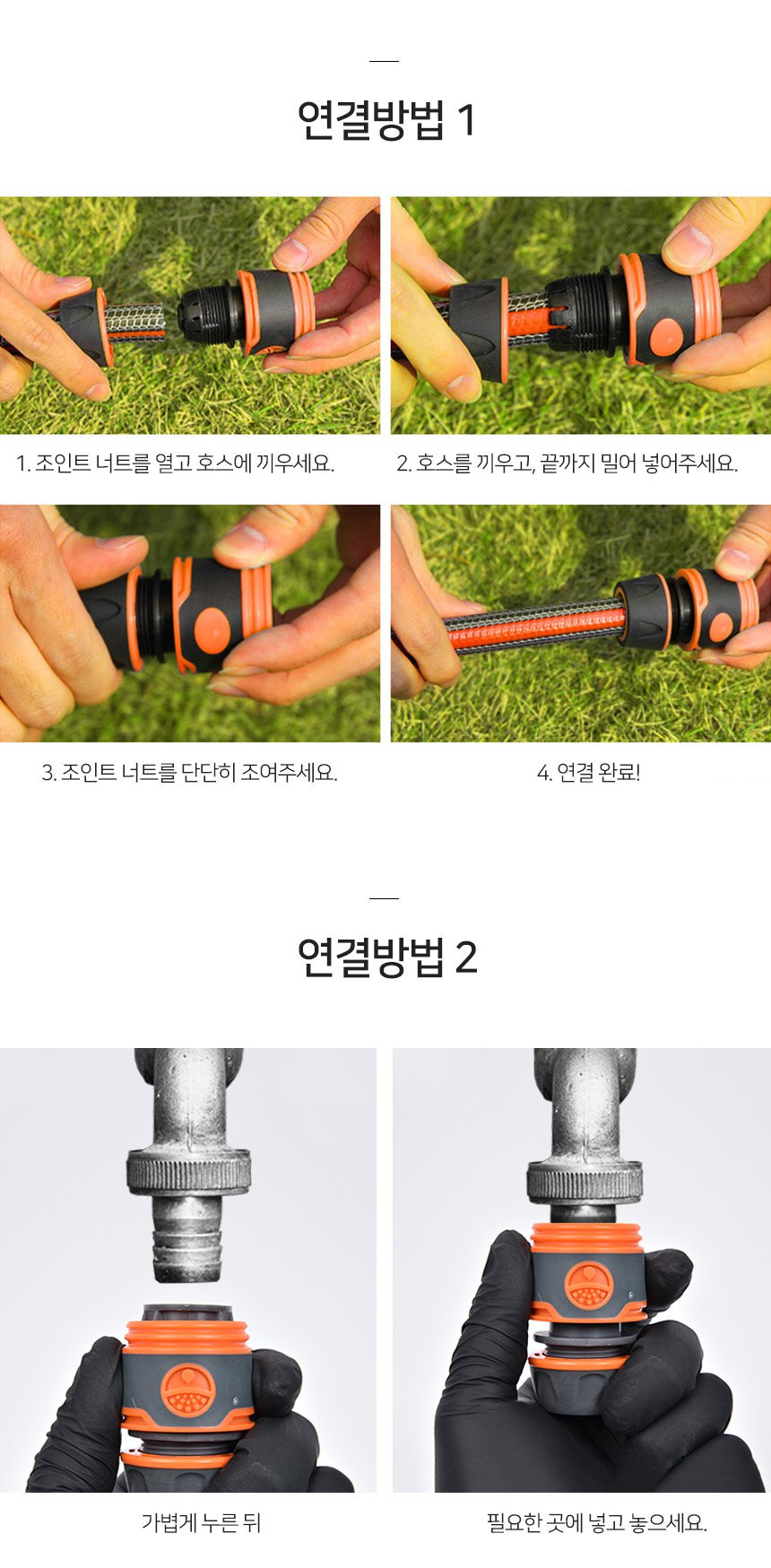 연결방법 1

1. 조인트 너트를 열고 호스에 끼우세요.

2. 호스를 끼우고, 끝까지 밀어 넣어주세요.

3. 조인트 너트를 단단히 조여주세요.

4. 연결 완료!

연결방법 2

가볍게 누른 뒤

필요한 곳에 넣고 놓으세요.