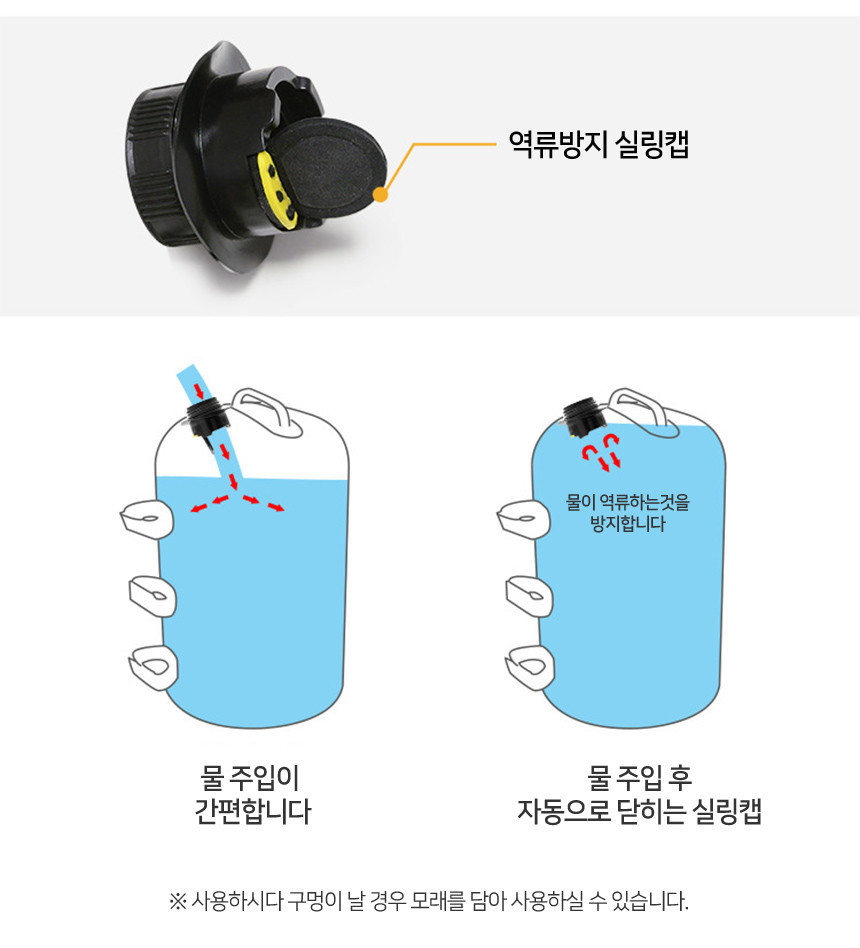 역류방지 실링캡

물이 역류하는것을 방지합니다

물 주입이
간편합니다

물 주입 후
자동으로 닫히는 실링캡

※ 사용하시다 구멍이 날 경우 모래를 담아 사용하실 수 있습니다.