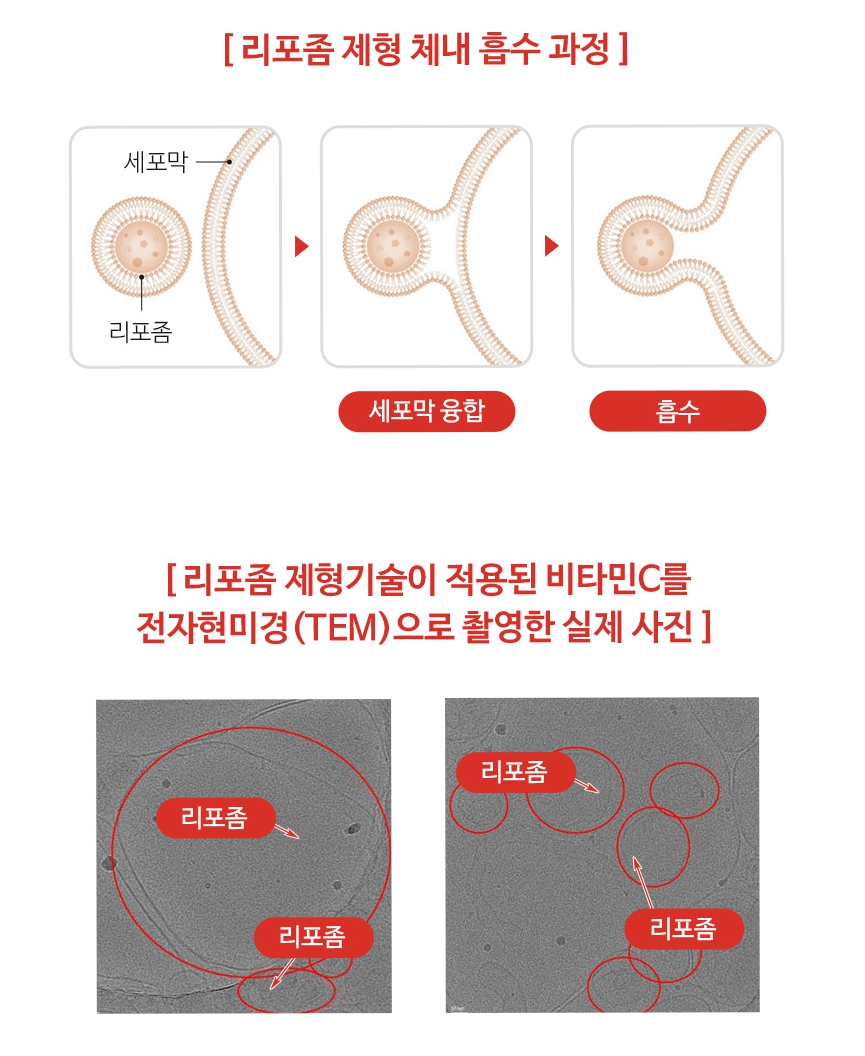 [ 리포좀 제형 체내 흡수 과정 ]

세포막

리포좀

세포막 융합

흡수

[ 리포좀 제형기술이 적용된 비타민C를 전자현미경(TEM)으로 촬영한 실제 사진 ]

리포좀

리포좀

리포좀

리포좀