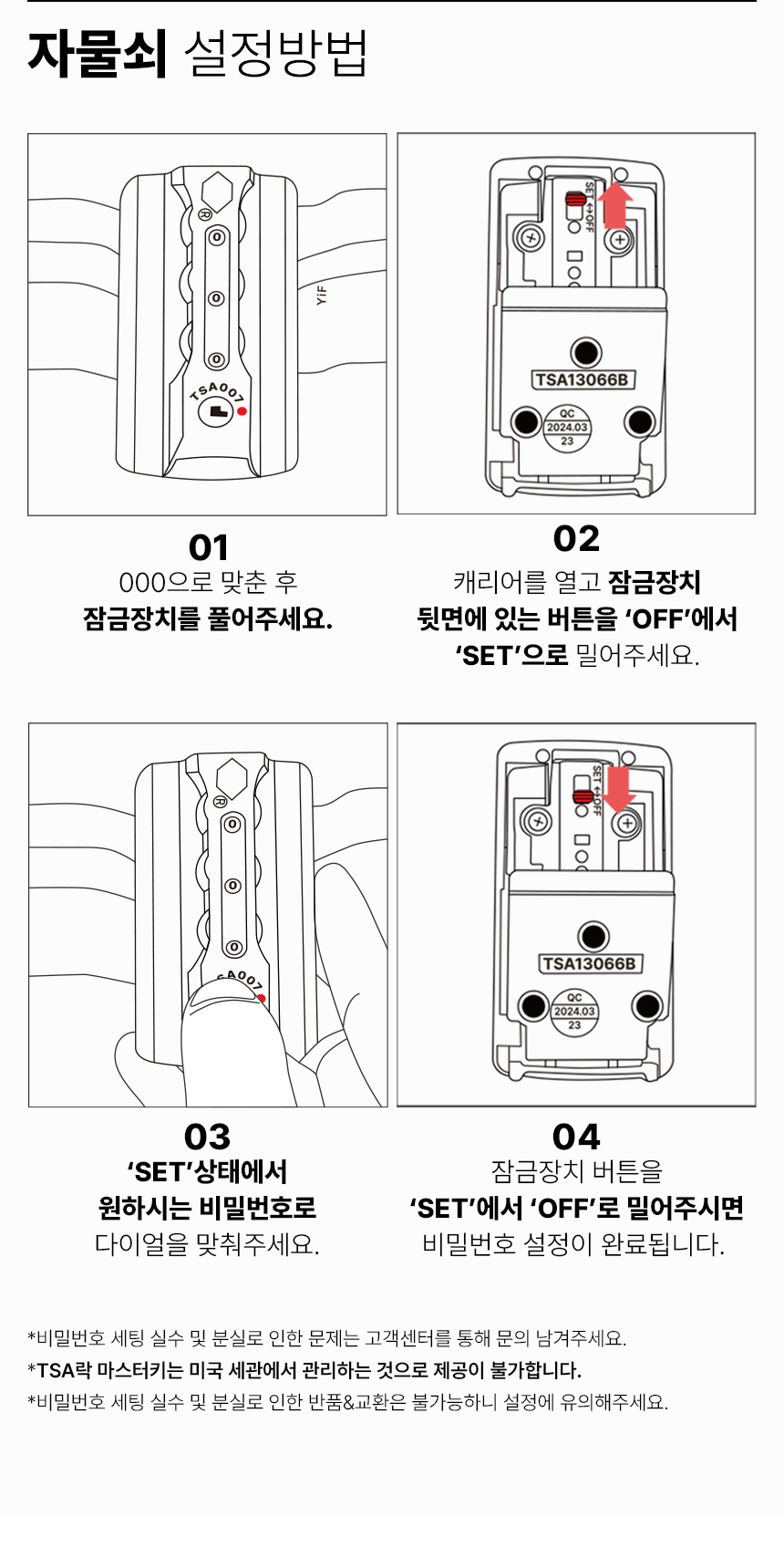 자물쇠 설정방법

R
0
0
0
TSA007
YIF

SET↔OFF
TSA13066B
QC
2024.03
23

01
000으로 맞춘 후
잠금장치를 풀어주세요.

02
캐리어를 열고 잠금장치
뒷면에 있는 버튼을 'OFF'에서
'SET'으로 밀어주세요.

R
0
0
0
SA007

SET↔OFF
TSA13066B
QC
2024.03
23

03
'SET'상태에서
원하시는 비밀번호로
다이얼을 맞춰주세요.

04
잠금장치 버튼을
'SET'에서 'OFF'로 밀어주시면
비밀번호 설정이 완료됩니다.

*비밀번호 세팅 실수 및 분실로 인한 문제는 고객센터를 통해 문의 남겨주세요.
*TSA락 마스터키는 미국 세관에서 관리하는 것으로 제공이 불가합니다.
*비밀번호 세팅 실수 및 분실로 인한 반품&교환은 불가능하니 설정에 유의해주세요.