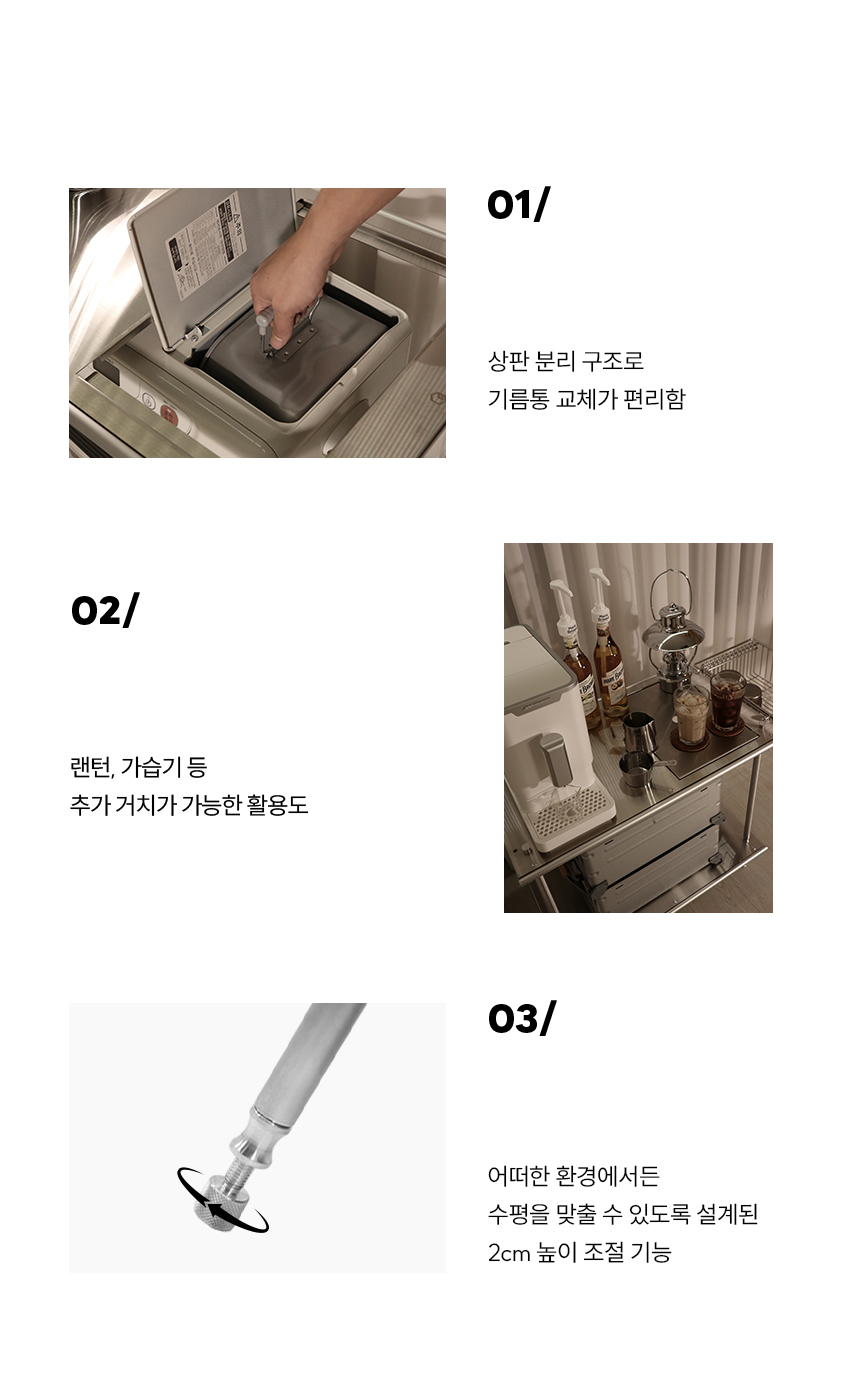 01/

상판 분리 구조로
기름통 교체가 편리함

02/

랜턴, 가습기 등
추가 거치가 가능한 활용도

03/

어떠한 환경에서든
수평을 맞출 수 있도록 설계된
2cm 높이 조절 기능