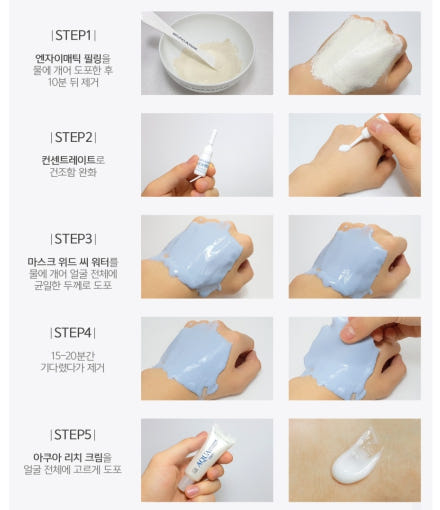 |STEP1|

엔자이매틱 필링을 물에 개어 도포한 후 10분 뒤 제거

|STEP2|

컨센트레이트로 건조함 완화

|STEP3|

마스크 위드 씨 워터를 물에 개어 얼굴 전체에 균일한 두께로 도포

|STEP4|

15-20분간 기다렸다가 제거

|STEP5|

아쿠아 리치 크림을 얼굴 전체에 고르게 도포

AQUA