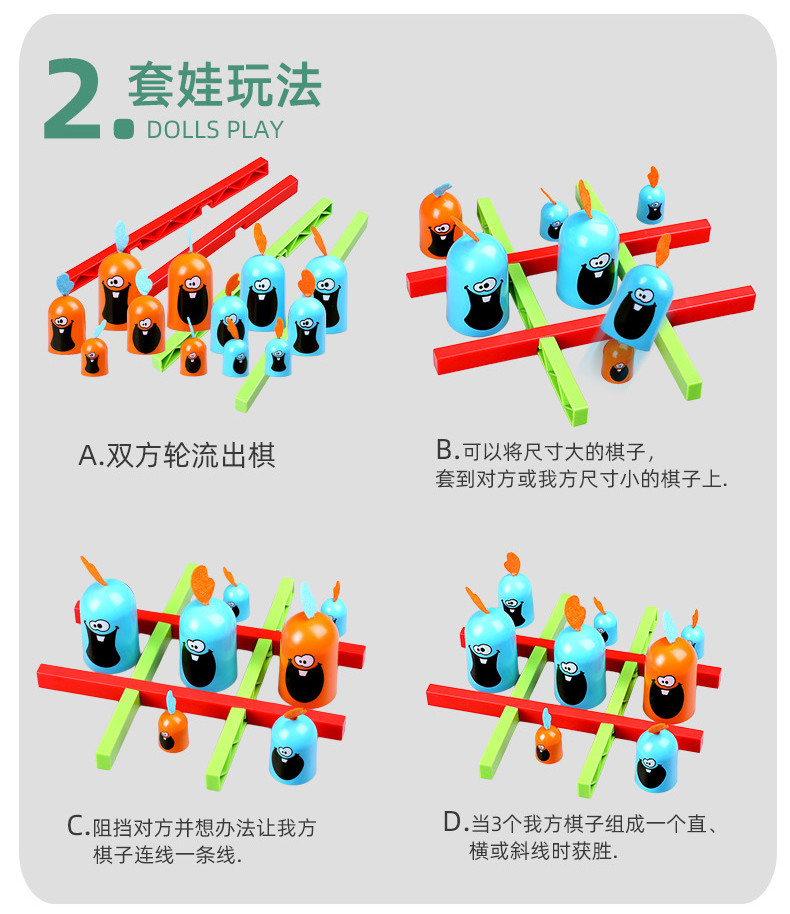 2. 套娃玩法
DOLLS PLAY

A.双方轮流出棋

B.可以将尺寸大的棋子，套到对方或我方尺寸小的棋子上.

C.阻挡对方并想办法让我方棋子连线一条线.

D.当3个我方棋子组成一个直、横或斜线时获胜.