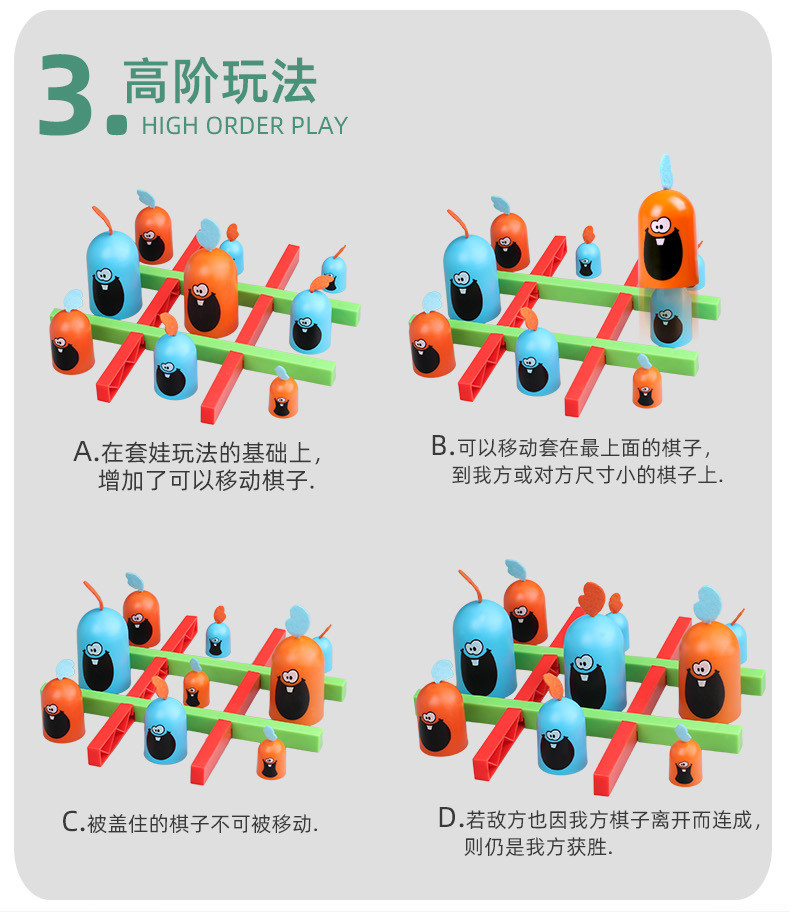 3. 高阶玩法
HIGH ORDER PLAY

A.在套娃玩法的基础上，增加了可以移动棋子.

B.可以移动套在最上面的棋子，到我方或对方尺寸小的棋子上.

C.被盖住的棋子不可被移动.

D.若敌方也因我方棋子离开而连成，则仍是我方获胜.