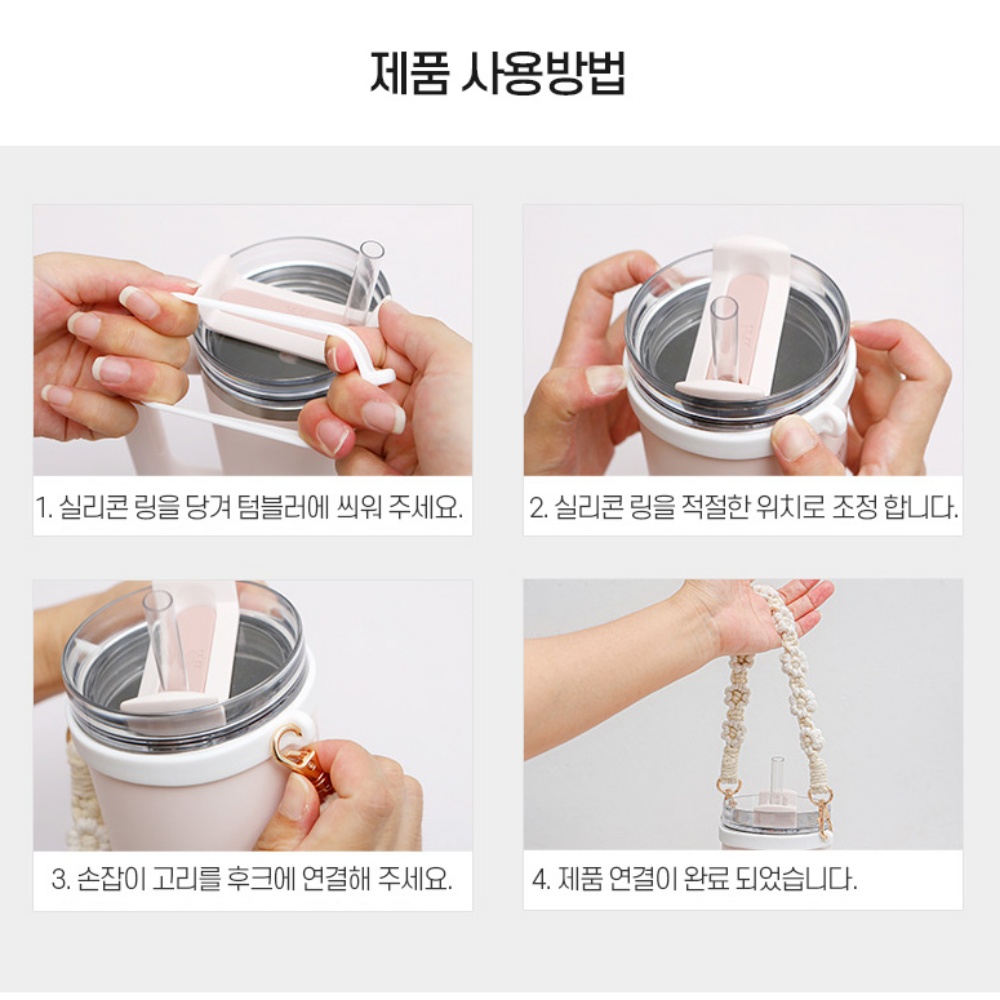 제품 사용방법

1. 실리콘 링을 당겨 텀블러에 씌워 주세요.

2. 실리콘 링을 적절한 위치로 조정 합니다.

3. 손잡이 고리를 후크에 연결해 주세요.

4. 제품 연결이 완료 되었습니다.