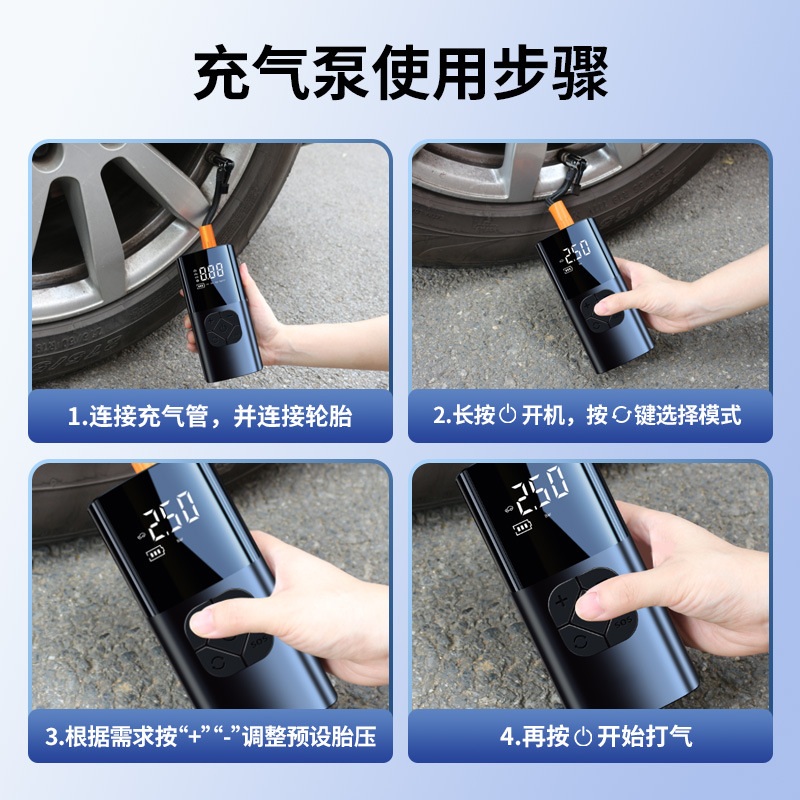 充气泵使用步骤

888

1.连接充气管，并连接轮胎

250

2.长按⏻开机，按↻键选择模式

250

3.根据需求按“+”“-”调整预设胎压

250

4.再按⏻开始打气