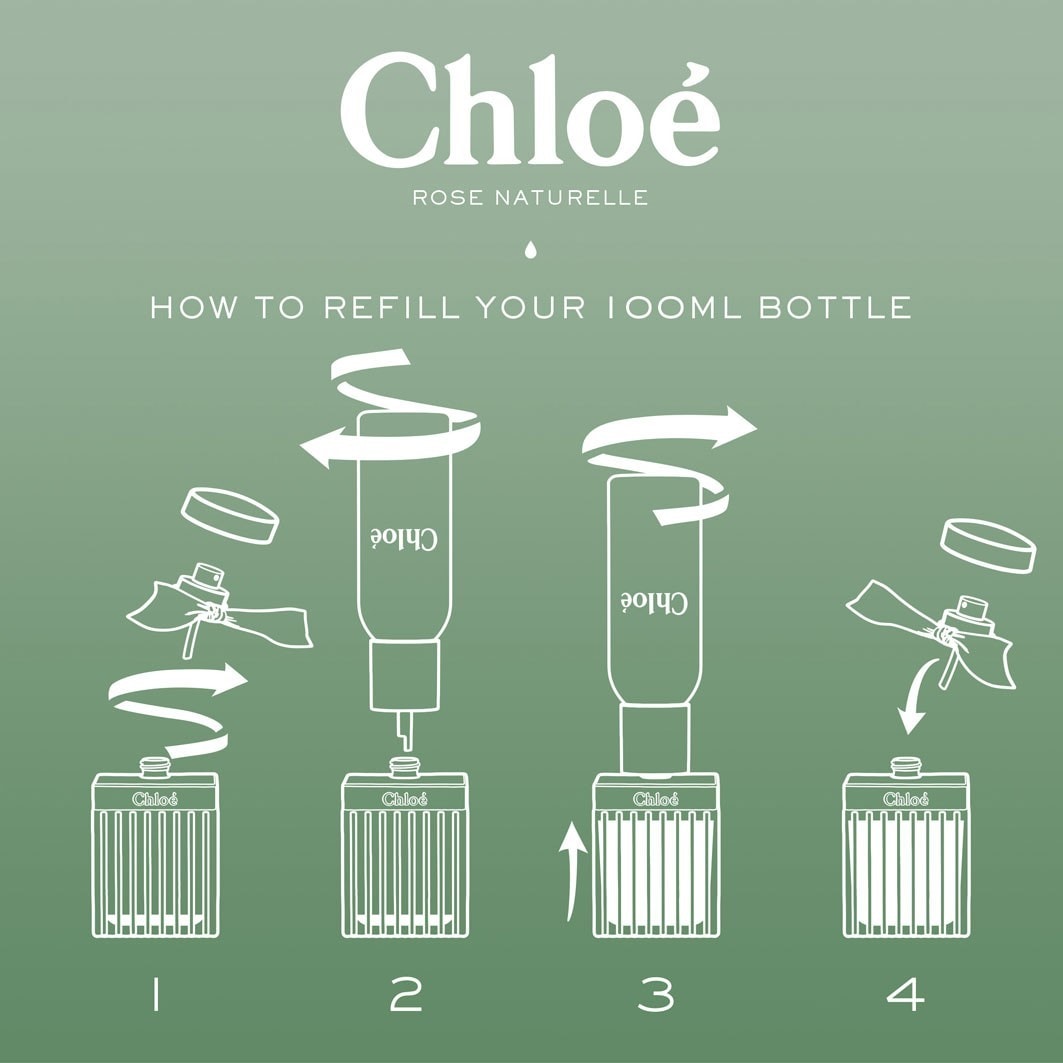 Chloé

ROSE NATURELLE

HOW TO REFILL YOUR 100ML BOTTLE

Chloé

Chloé

Chloé

Chloé

Chloé

Chloé

1 2 3 4