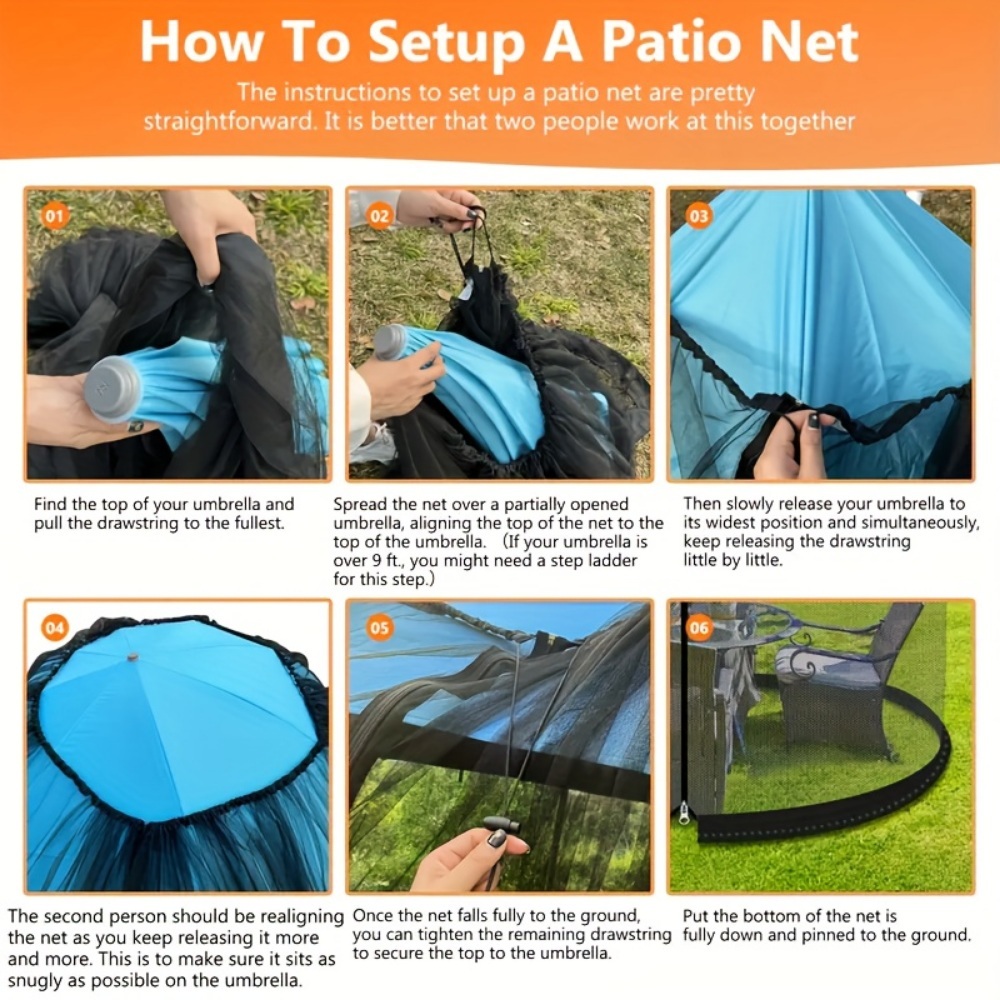 How To Setup A Patio Net

The instructions to set up a patio net are pretty straightforward. It is better that two people work at this together

01

Find the top of your umbrella and pull the drawstring to the fullest.

02

Spread the net over a partially opened umbrella, aligning the top of the net to the top of the umbrella. (If your umbrella is over 9 ft., you might need a step ladder for this step.)

03

Then slowly release your umbrella to its widest position and simultaneously, keep releasing the drawstring little by little.

04

The second person should be realigning the net as you keep releasing it more and more. This is to make sure it sits as snugly as possible on the umbrella.

05

Once the net falls fully to the ground, you can tighten the remaining drawstring to secure the top to the umbrella.

06

Put the bottom of the net is fully down and pinned to the ground.