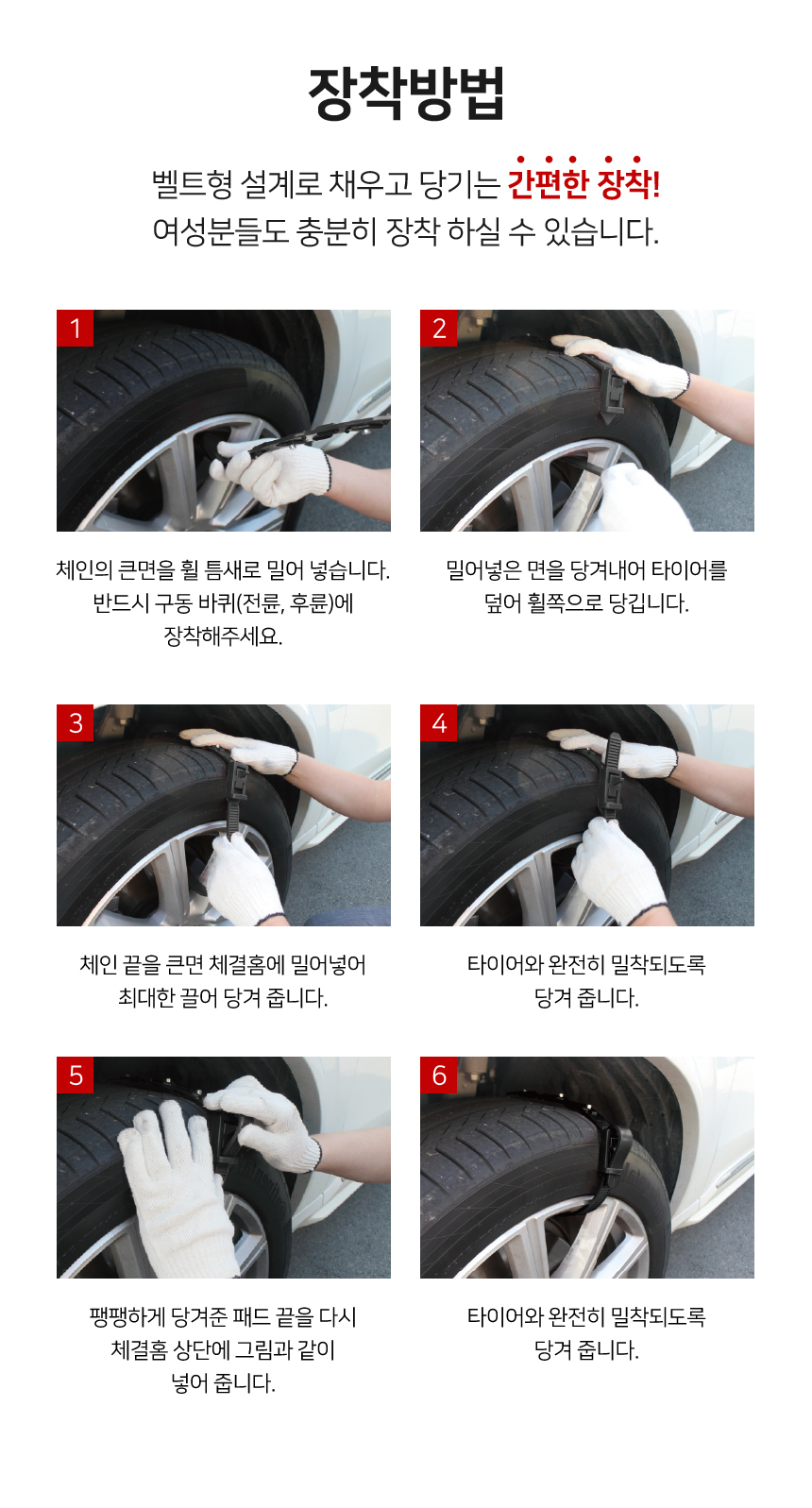 장착방법

벨트형 설계로 채우고 당기는 간편한 장착!
여성분들도 충분히 장착 하실 수 있습니다.

1

체인의 큰면을 휠 틈새로 밀어 넣습니다.
반드시 구동 바퀴(전륜, 후륜)에
장착해주세요.

2

밀어넣은 면을 당겨내어 타이어를
덮어 휠쪽으로 당깁니다.

3

체인 끝을 큰면 체결홈에 밀어넣어
최대한 끌어 당겨 줍니다.

4

타이어와 완전히 밀착되도록
당겨 줍니다.

5

팽팽하게 당겨준 패드 끝을 다시
체결홈 상단에 그림과 같이
넣어 줍니다.

6

타이어와 완전히 밀착되도록
당겨 줍니다.