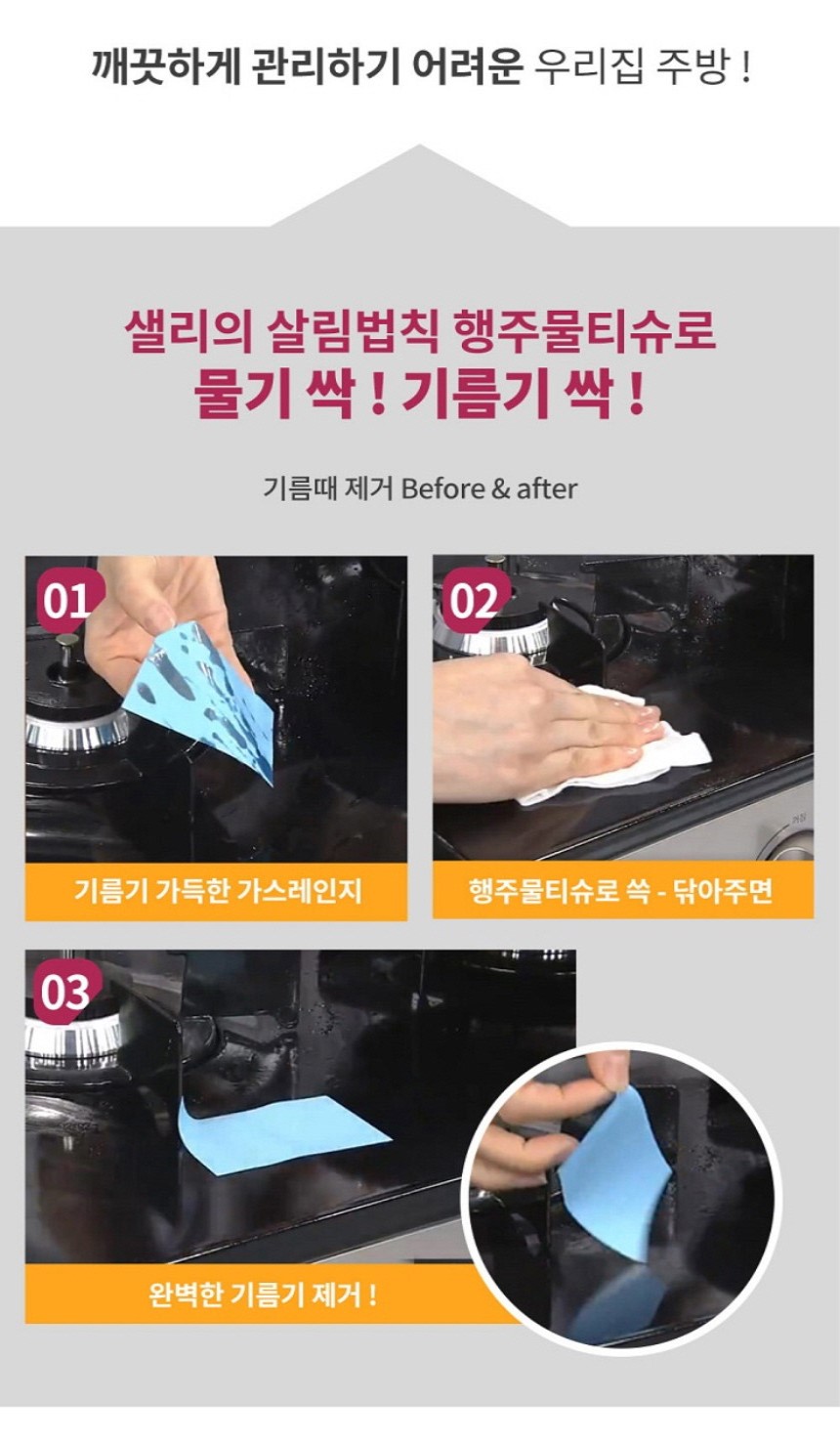 깨끗하게 관리하기 어려운 우리집 주방 !

샐리의 살림법칙 행주물티슈로
물기 싹 ! 기름기 싹 !

기름때 제거 Before & after

01
기름기 가득한 가스레인지

02
행주물티슈로 쓱 - 닦아주면

03
완벽한 기름기 제거 !