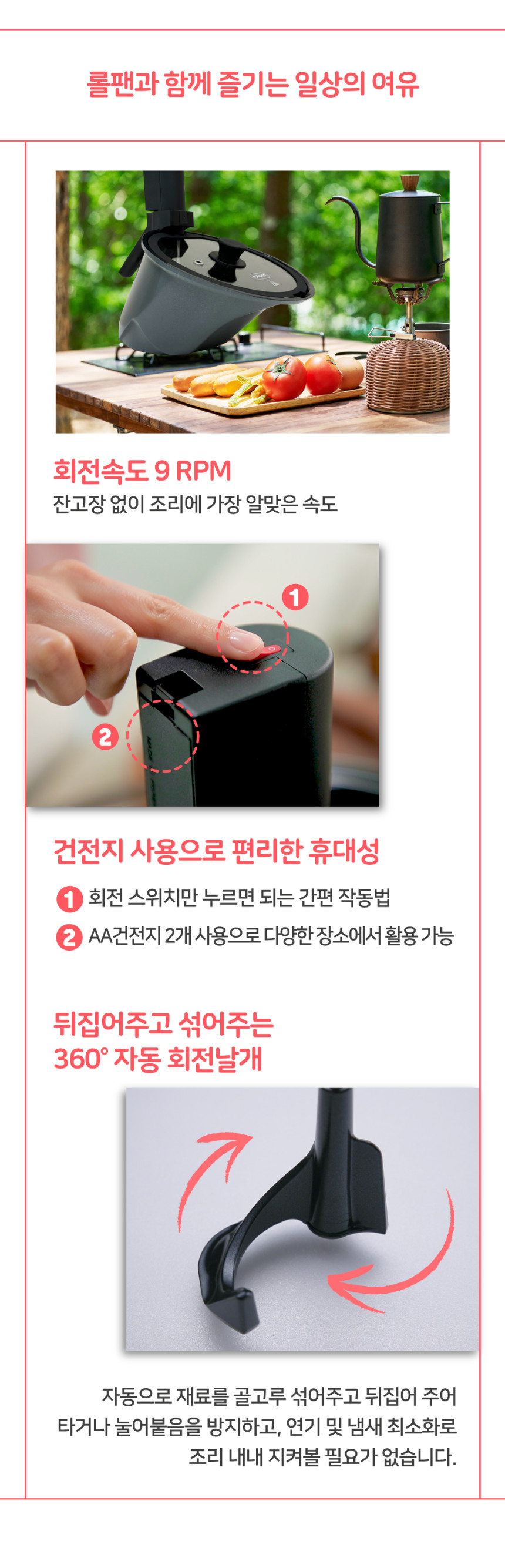 롤팬과 함께 즐기는 일상의 여유

회전속도 9 RPM
잔고장 없이 조리에 가장 알맞은 속도

1

2

건전지 사용으로 편리한 휴대성

1 회전 스위치만 누르면 되는 간편 작동법
2 AA건전지 2개 사용으로 다양한 장소에서 활용 가능

뒤집어주고 섞어주는
360° 자동 회전날개

자동으로 재료를 골고루 섞어주고 뒤집어 주어 타거나 눌어붙음을 방지하고, 연기 및 냄새 최소화로 조리 내내 지켜볼 필요가 없습니다.