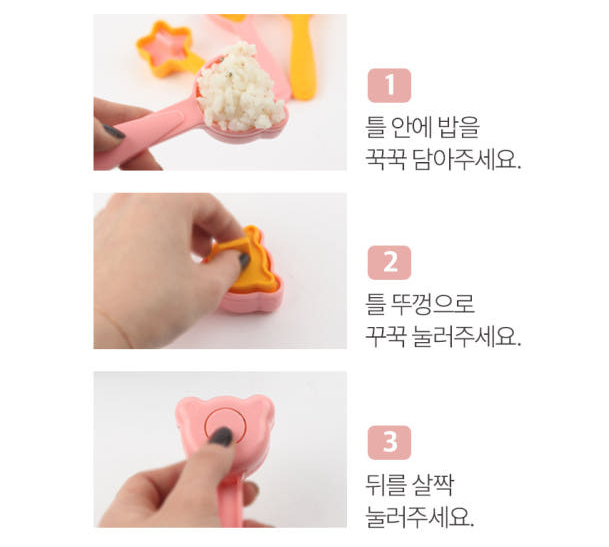 1

틀 안에 밥을
꾹꾹 담아주세요.

2

틀 뚜껑으로
꾸꾹 눌러주세요.

3

뒤를 살짝
눌러주세요.