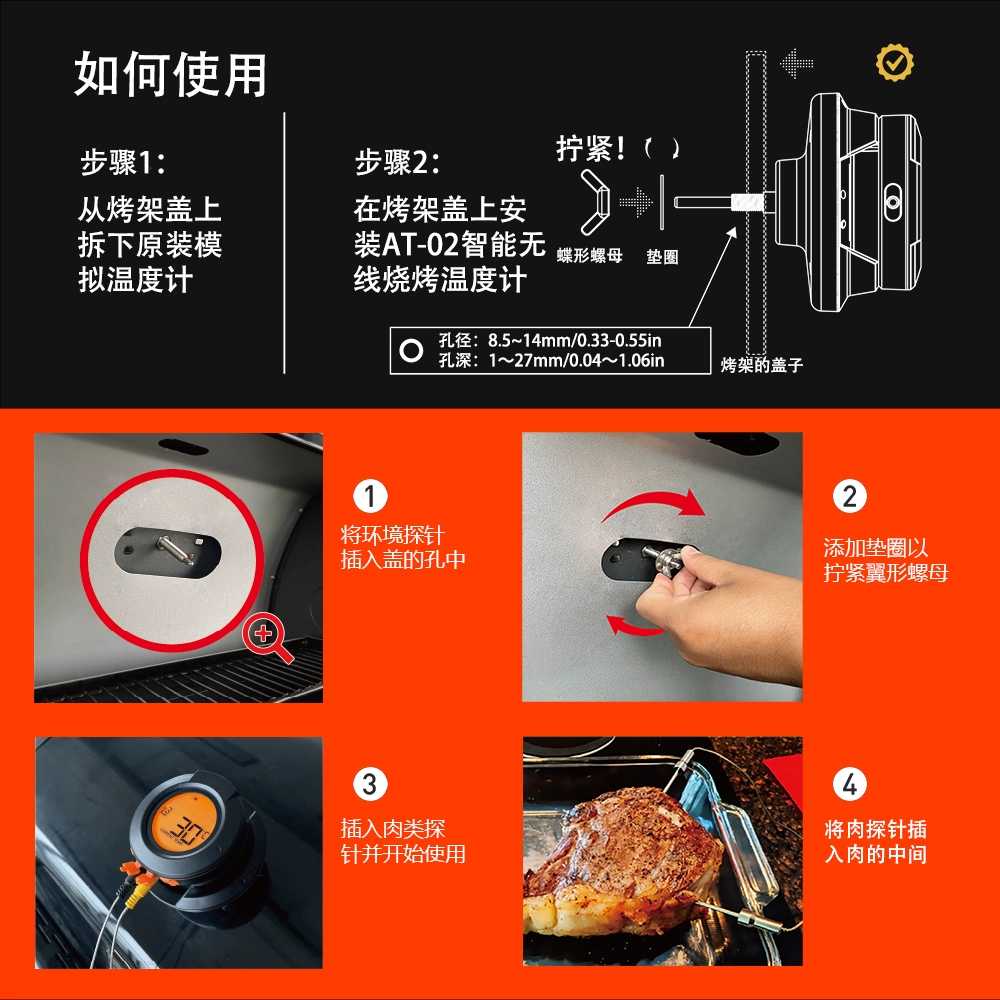 如何使用

步骤1:
从烤架盖上拆下原装模拟温度计

步骤2:
在烤架盖上安装AT-02智能无线烧烤温度计

拧紧!

蝶形螺母

垫圈

孔径: 8.5~14mm/0.33-0.55in
孔深: 1～27mm/0.04～1.06in

烤架的盖子

1
将环境探针插入盖的孔中

2
添加垫圈以拧紧翼形螺母

30

3
插入肉类探针并开始使用

4
将肉探针插入肉的中间