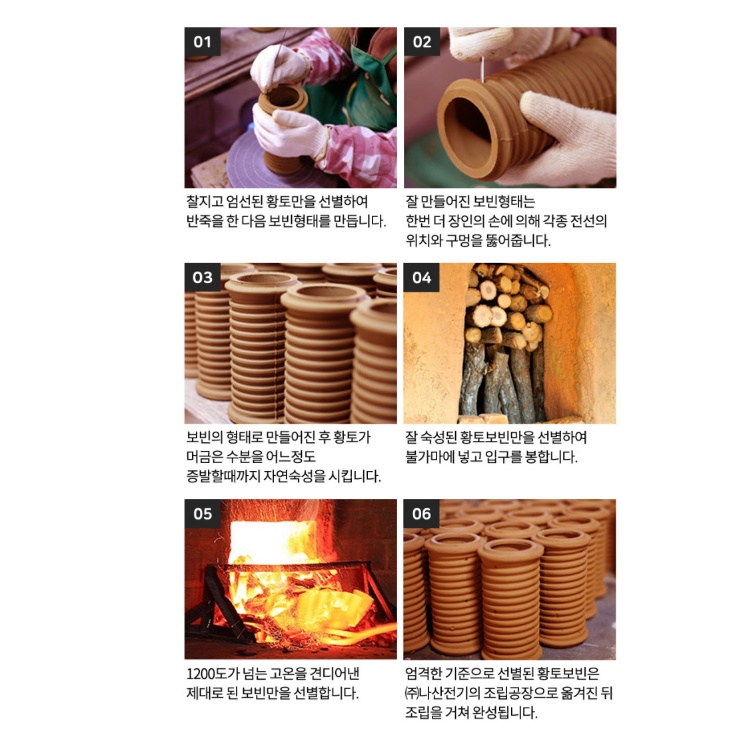 01

찰지고 엄선된 황토만을 선별하여 반죽을 한 다음 보빈형태를 만듭니다.

02

잘 만들어진 보빈형태는 한번 더 장인의 손에 의해 각종 전선의 위치와 구멍을 뚫어줍니다.

03

보빈의 형태로 만들어진 후 황토가 머금은 수분을 어느정도 증발할때까지 자연숙성을 시킵니다.

04

잘 숙성된 황토보빈만을 선별하여 불가마에 넣고 입구를 봉합니다.

05

1200도가 넘는 고온을 견디어낸 제대로 된 보빈만을 선별합니다.

06

엄격한 기준으로 선별된 황토보빈은 ㈜나산전기의 조립공장으로 옮겨진 뒤 조립을 거쳐 완성됩니다.