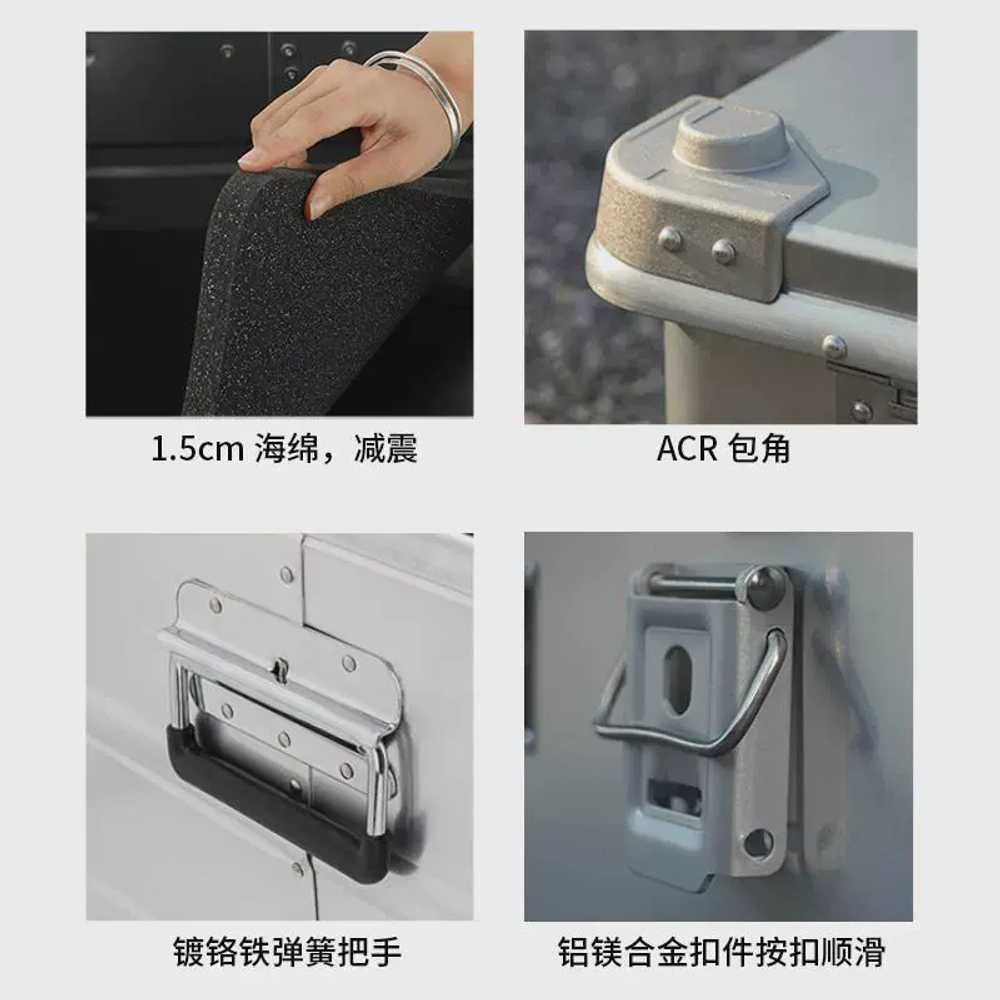 1.5cm海绵，减震

ACR包角

镀铬铁弹簧把手

铝镁合金扣件按扣顺滑