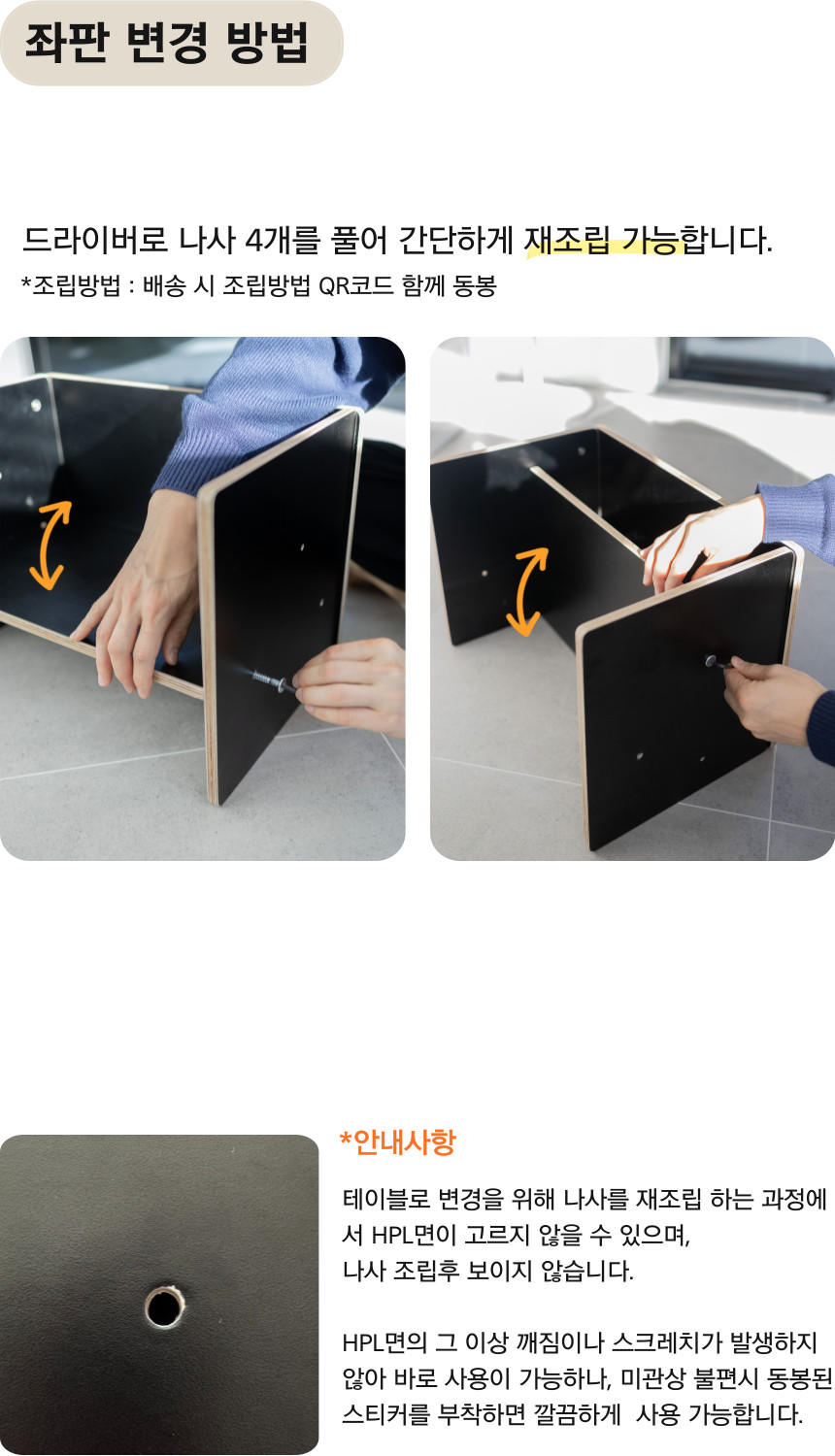 좌판 변경 방법

드라이버로 나사 4개를 풀어 간단하게 재조립 가능합니다.
*조립방법 : 배송 시 조립방법 QR코드 함께 동봉

*안내사항

테이블로 변경을 위해 나사를 재조립 하는 과정에서 HPL면이 고르지 않을 수 있으며, 나사 조립후 보이지 않습니다.

HPL면의 그 이상 깨짐이나 스크레치가 발생하지 않아 바로 사용이 가능하나, 미관상 불편시 동봉된 스티커를 부착하면 깔끔하게 사용 가능합니다.