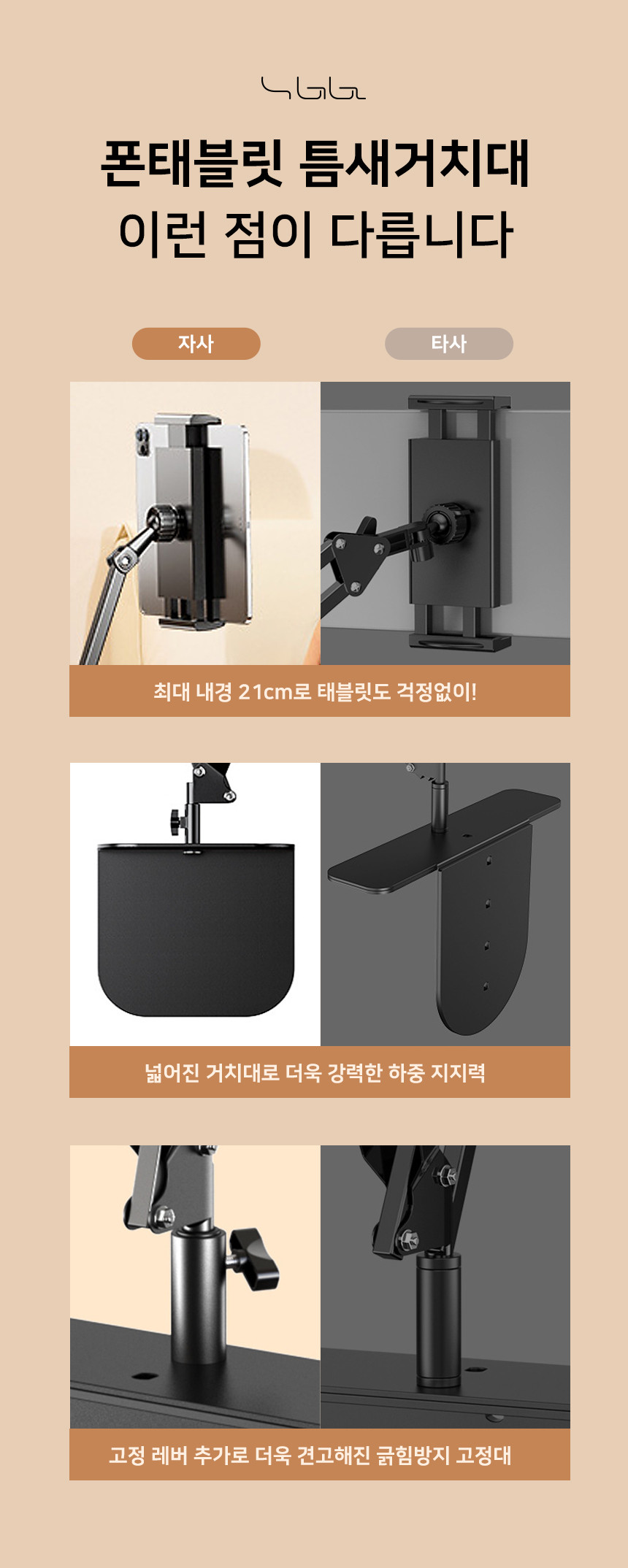 폰태블릿 틈새거치대
이런 점이 다릅니다

자사

타사

최대 내경 21cm로 태블릿도 걱정없이!

넓어진 거치대로 더욱 강력한 하중 지지력

고정 레버 추가로 더욱 견고해진 긁힘방지 고정대