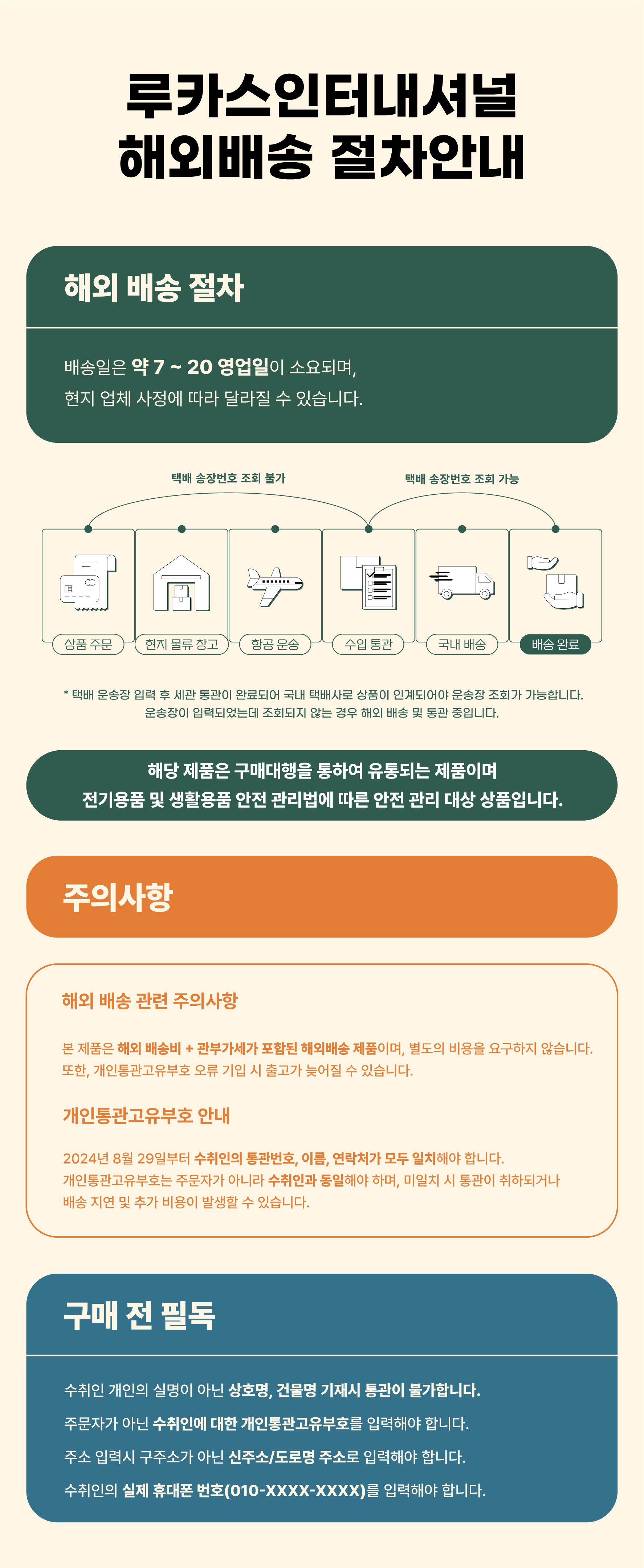 루카스인터내셔널
해외배송 절차안내

해외 배송 절차

배송일은 약 7 ~ 20 영업일이 소요되며,
현지 업체 사정에 따라 달라질 수 있습니다.

택배 송장번호 조회 불가

택배 송장번호 조회 가능

상품 주문

현지 물류 창고

항공 운송

수입 통관

국내 배송

배송 완료

* 택배 운송장 입력 후 세관 통관이 완료되어 국내 택배사로 상품이 인계되어야 운송장 조회가 가능합니다.
운송장이 입력되었는데 조회되지 않는 경우 해외 배송 및 통관 중입니다.

해당 제품은 구매대행을 통하여 유통되는 제품이며
전기용품 및 생활용품 안전 관리법에 따른 안전 관리 대상 상품입니다.

주의사항

해외 배송 관련 주의사항

본 제품은 해외 배송비 + 관부가세가 포함된 해외배송 제품이며, 별도의 비용을 요구하지 않습니다.
또한, 개인통관고유부호 오류 기입 시 출고가 늦어질 수 있습니다.

개인통관고유부호 안내

2024년 8월 29일부터 수취인의 통관번호, 이름, 연락처가 모두 일치해야 합니다.
개인통관고유부호는 주문자가 아니라 수취인과 동일해야 하며, 미일치 시 통관이 취하되거나
배송 지연 및 추가 비용이 발생할 수 있습니다.

구매 전 필독

수취인 개인의 실명이 아닌 상호명, 건물명 기재시 통관이 불가합니다.

주문자가 아닌 수취인에 대한 개인통관고유부호를 입력해야 합니다.

주소 입력시 구주소가 아닌 신주소/도로명 주소로 입력해야 합니다.

수취인의 실제 휴대폰 번호(010-XXXX-XXXX)를 입력해야 합니다.