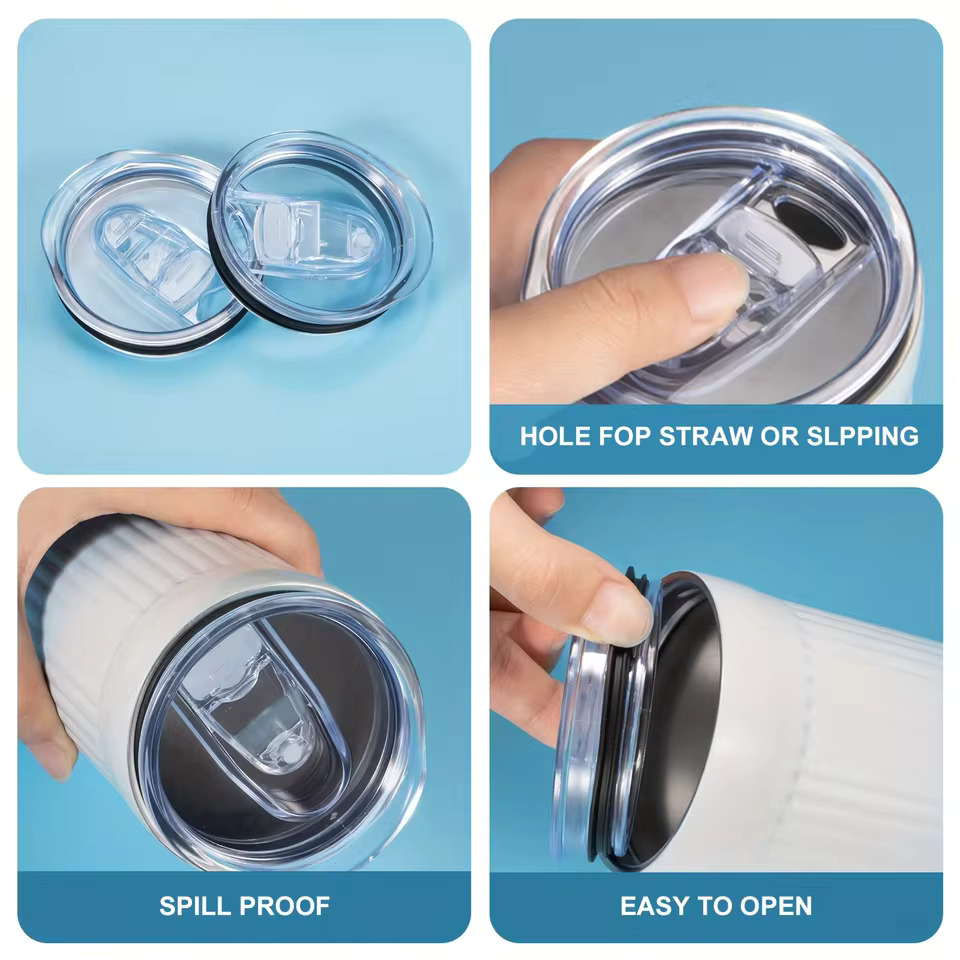 HOLE FOP STRAW OR SLPPING

SPILL PROOF

EASY TO OPEN