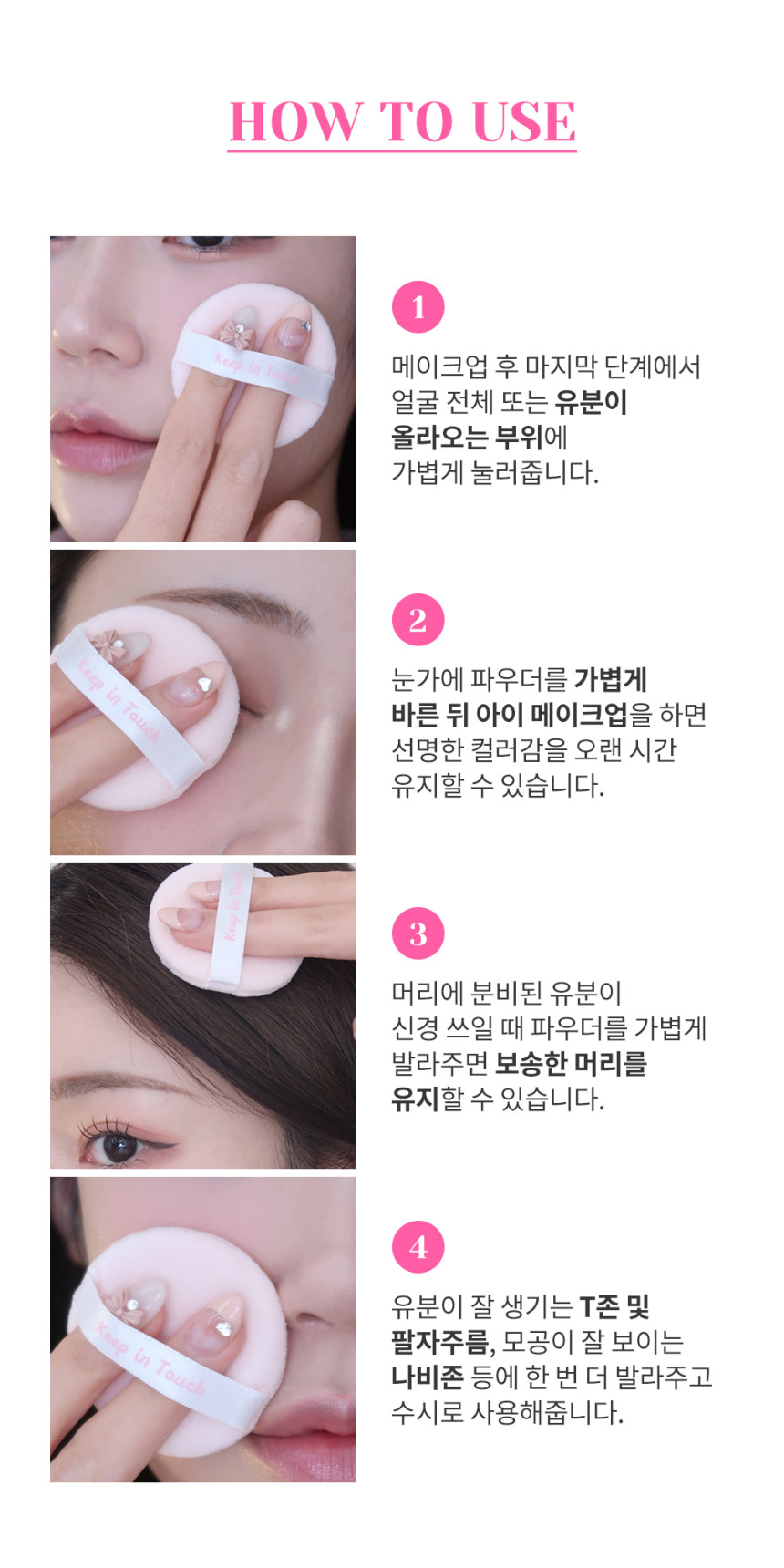 HOW TO USE

Keep in Touch

1

메이크업 후 마지막 단계에서 얼굴 전체 또는 유분이 올라오는 부위에 가볍게 눌러줍니다.

Keep in Touch

2

눈가에 파우더를 가볍게 바른 뒤 아이 메이크업을 하면 선명한 컬러감을 오랜 시간 유지할 수 있습니다.

Keep in Touch

3

머리에 분비된 유분이 신경 쓰일 때 파우더를 가볍게 발라주면 보송한 머리를 유지할 수 있습니다.

Keep in Touch

4

유분이 잘 생기는 T존 및 팔자주름, 모공이 잘 보이는 나비존 등에 한 번 더 발라주고 수시로 사용해줍니다.