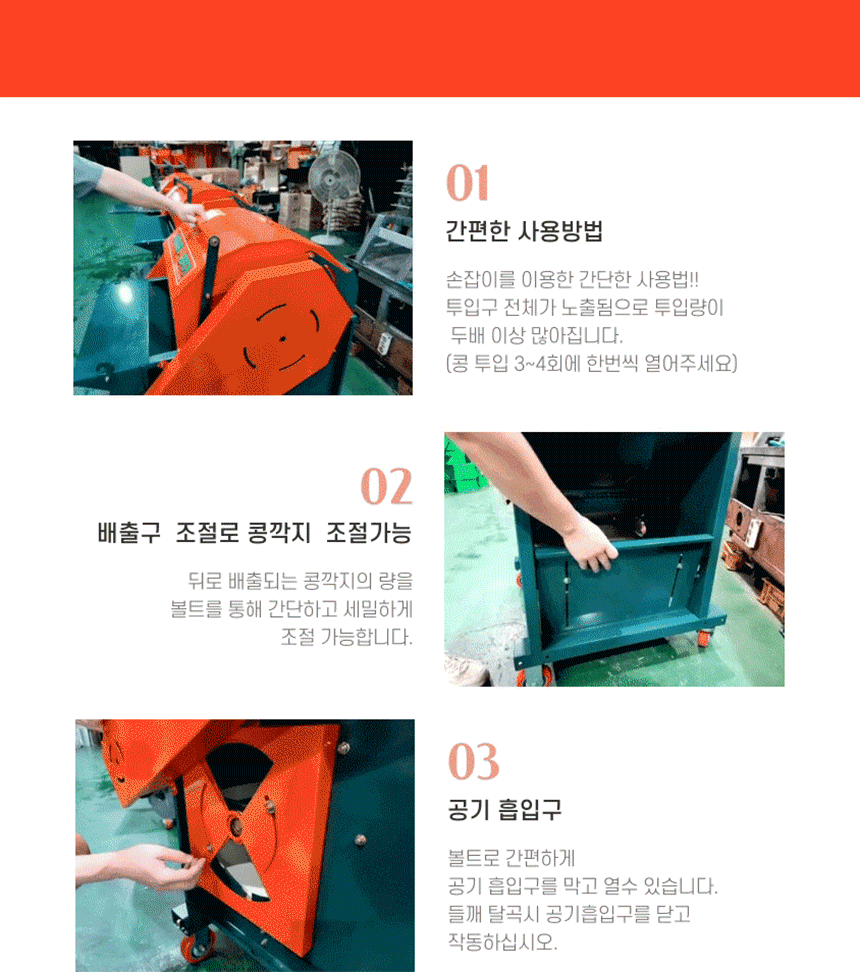 01

간편한 사용방법

손잡이를 이용한 간단한 사용법!!
투입구 전체가 노출됨으로 투입량이 두배 이상 많아집니다.
(콩 투입 3~4회에 한번씩 열어주세요)

02

배출구 조절로 콩깍지 조절가능

뒤로 배출되는 콩깍지의 량을 볼트를 통해 간단하고 세밀하게 조절 가능합니다.

03

공기 흡입구

볼트로 간편하게 공기 흡입구를 막고 열수 있습니다.
들깨 탈곡시 공기흡입구를 닫고 작동하십시오.