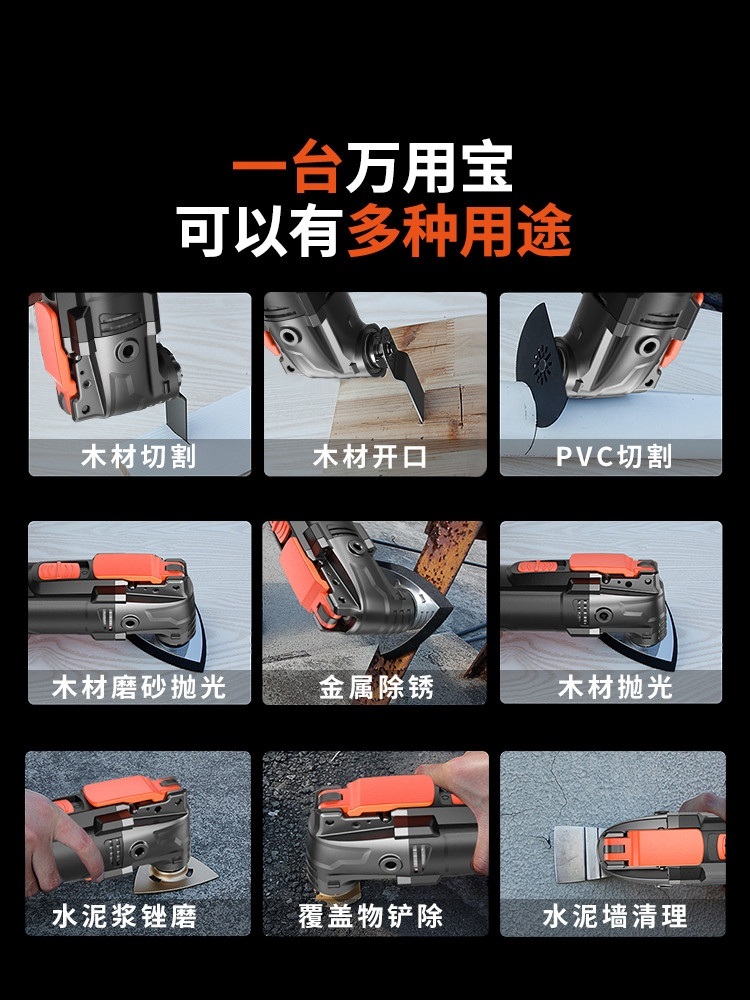 一台万用宝
可以有多种用途

木材切割

木材开口

PVC切割

木材磨砂抛光

金属除锈

木材抛光

水泥浆锉磨

覆盖物铲除

水泥墙清理