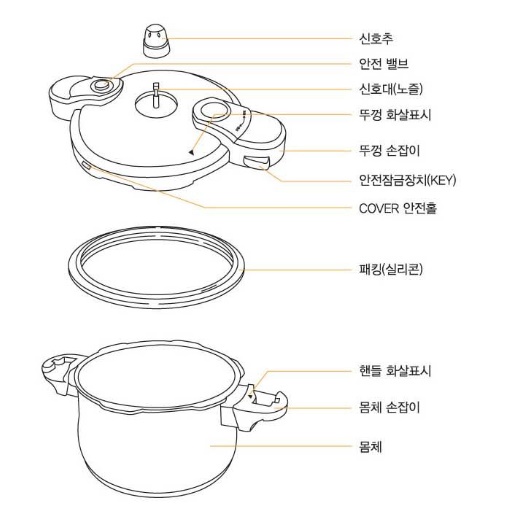 신호추

안전 밸브

신호대(노즐)

뚜껑 화살표시

뚜껑 손잡이

안전잠금장치(KEY)

COVER 안전홀

패킹(실리콘)

핸들 화살표시

몸체 손잡이

몸체