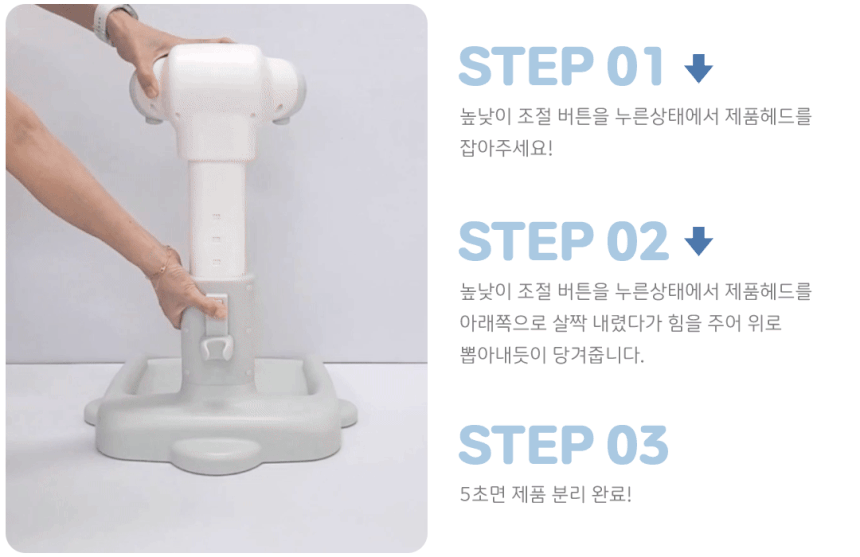 STEP 01

높낮이 조절 버튼을 누른상태에서 제품헤드를 잡아주세요!

STEP 02

높낮이 조절 버튼을 누른상태에서 제품헤드를 아래쪽으로 살짝 내렸다가 힘을 주어 위로 뽑아내듯이 당겨줍니다.

STEP 03

5초면 제품 분리 완료!