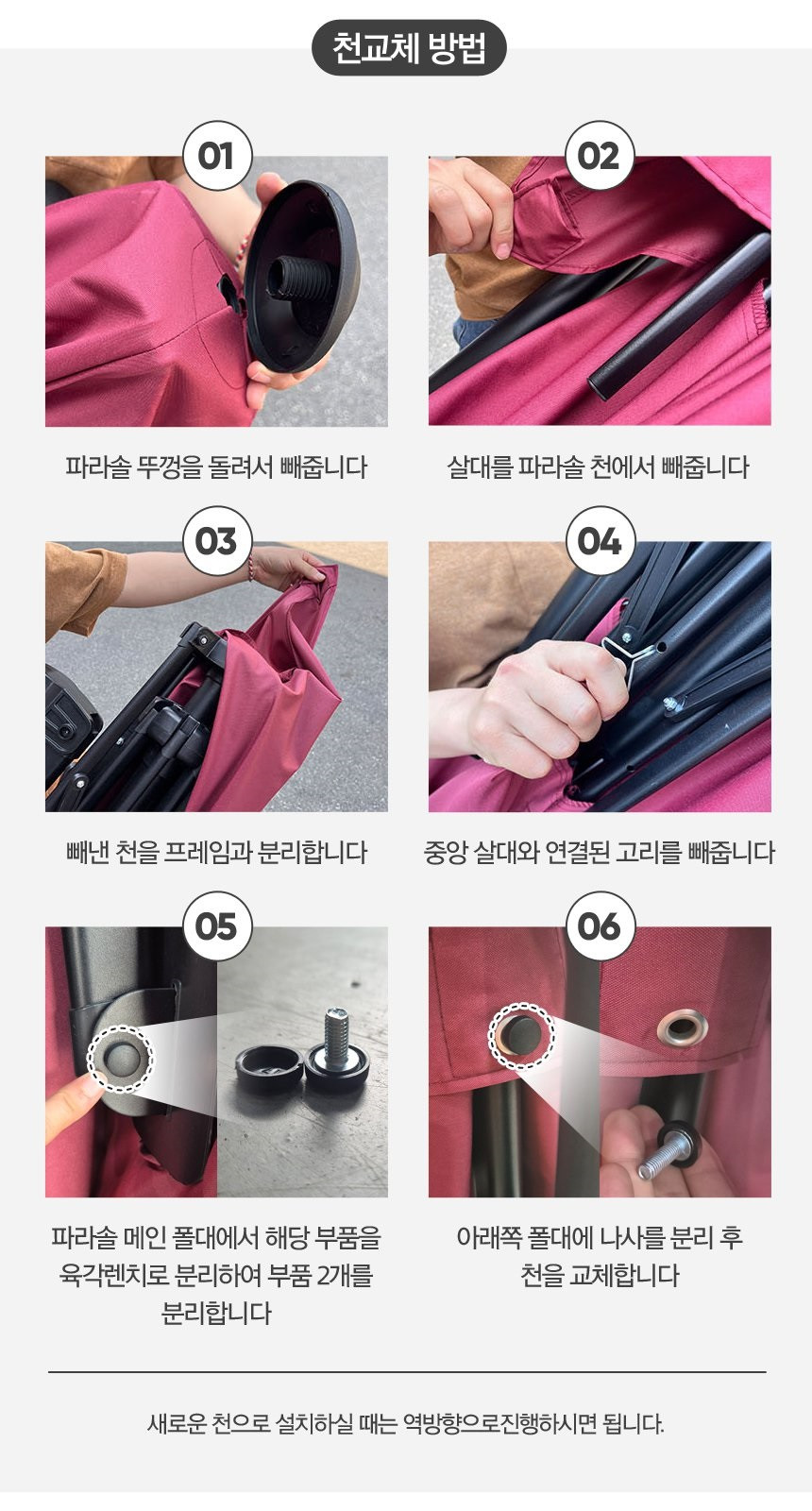 천교체 방법

01

파라솔 뚜껑을 돌려서 빼줍니다

02

살대를 파라솔 천에서 빼줍니다

03

빼낸 천을 프레임과 분리합니다

04

중앙 살대와 연결된 고리를 빼줍니다

05

파라솔 메인 폴대에서 해당 부품을 육각렌치로 분리하여 부품 2개를 분리합니다

06

아래쪽 폴대에 나사를 분리 후 천을 교체합니다

새로운 천으로 설치하실 때는 역방향으로진행하시면 됩니다.