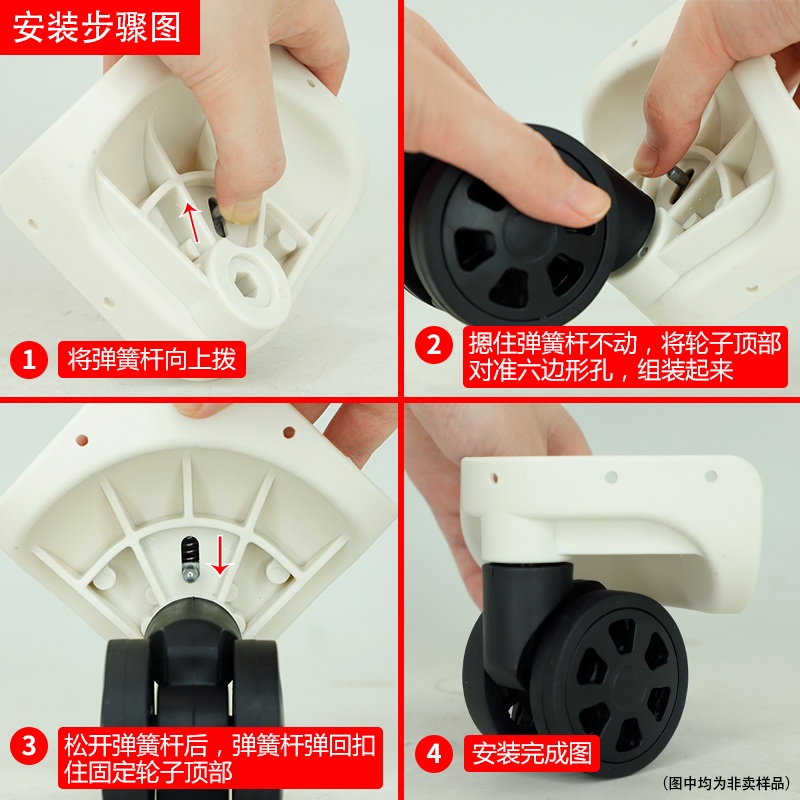 安装步骤图

1 将弹簧杆向上拨

2 摁住弹簧杆不动，将轮子顶部对准六边形孔，组装起来

3 松开弹簧杆后，弹簧杆弹回扣住固定轮子顶部

4 安装完成图

(图中均为非卖样品)