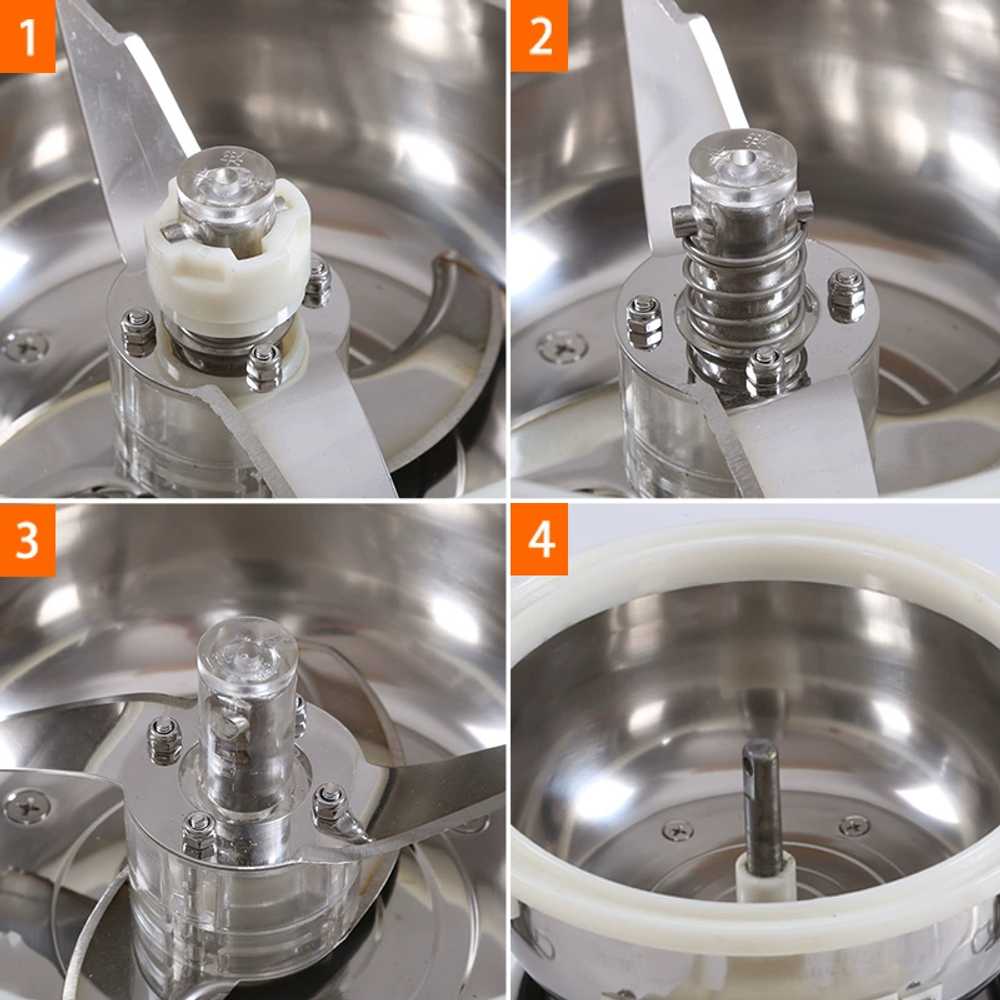 1

2

3

4