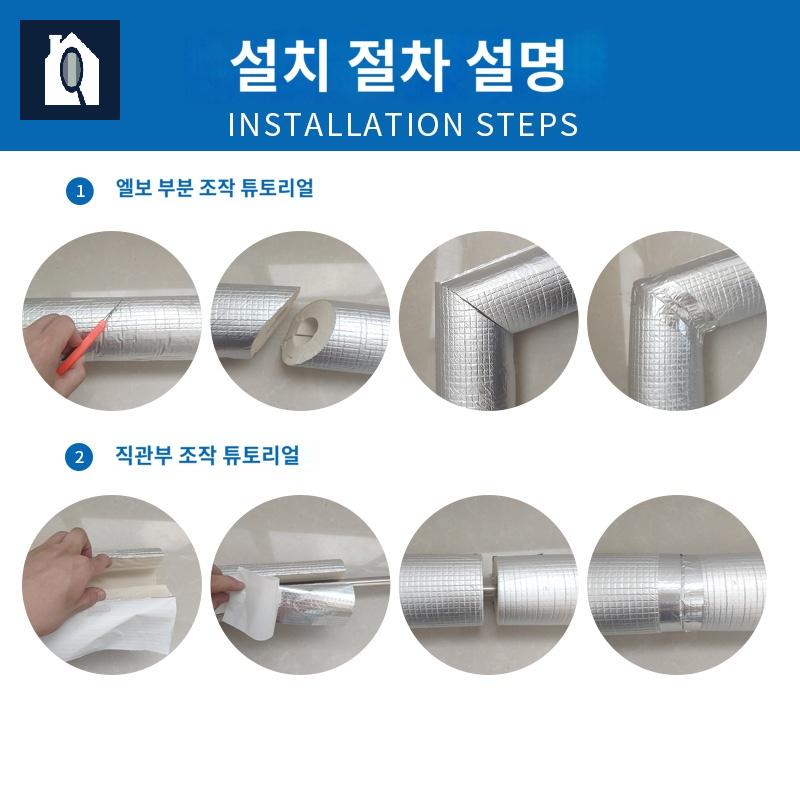 설치 절차 설명
INSTALLATION STEPS

1 엘보 부분 조작 튜토리얼

2 직관부 조작 튜토리얼