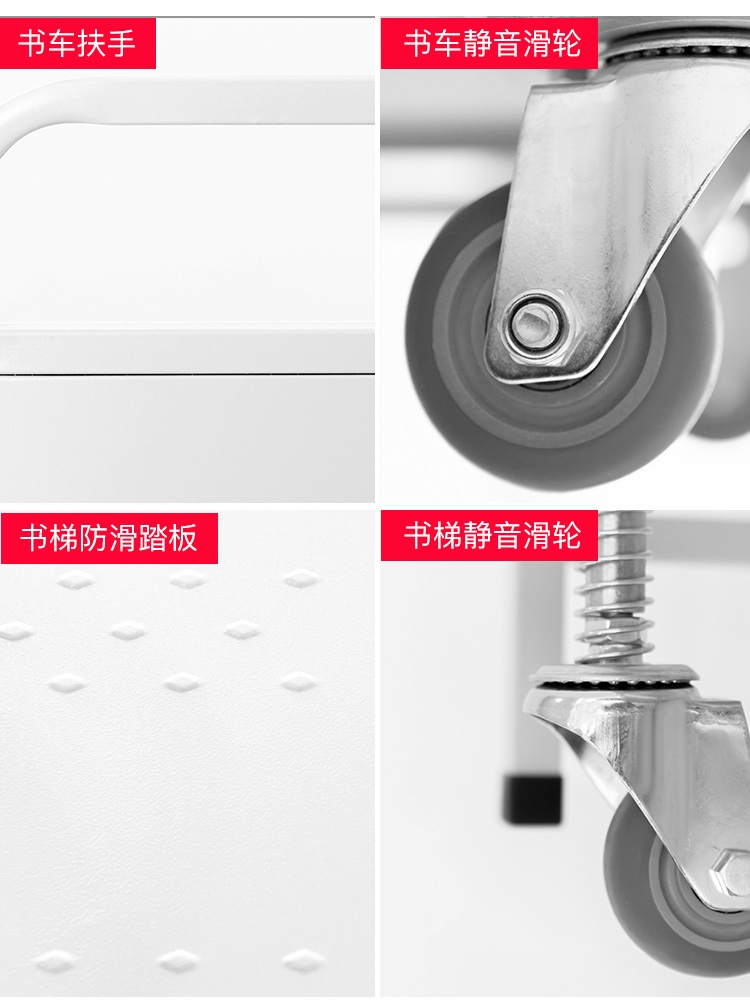 书车扶手

书车静音滑轮

书梯防滑踏板

书梯静音滑轮