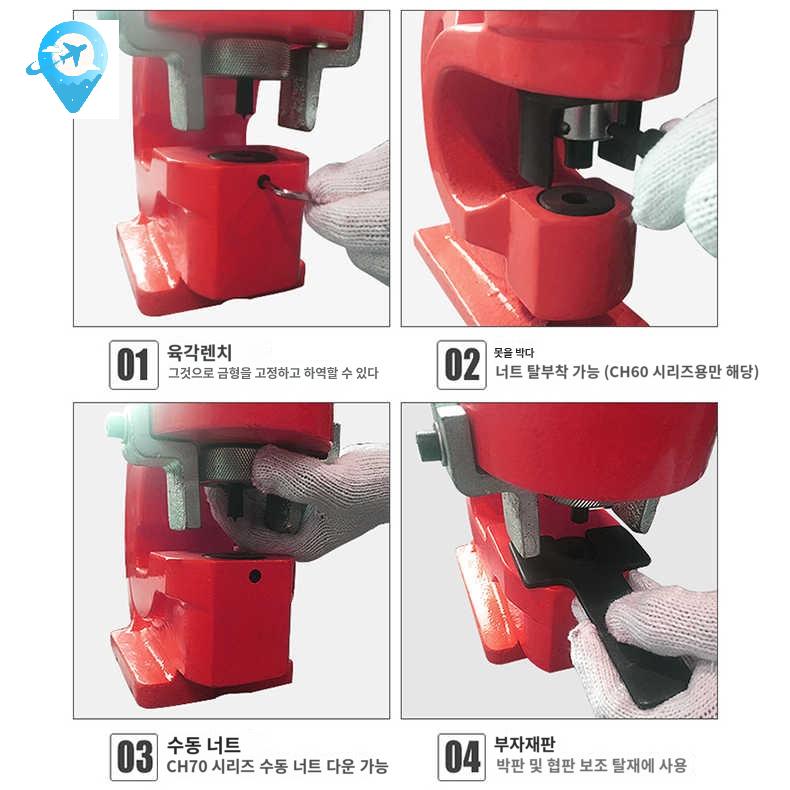 01 육각렌치
그것으로 금형을 고정하고 하역할 수 있다

02 못을 박다
너트 탈부착 가능 (CH60 시리즈용만 해당)

03 수동 너트
CH70 시리즈 수동 너트 다운 가능

04 부자재판
박판 및 협판 보조 탈재에 사용