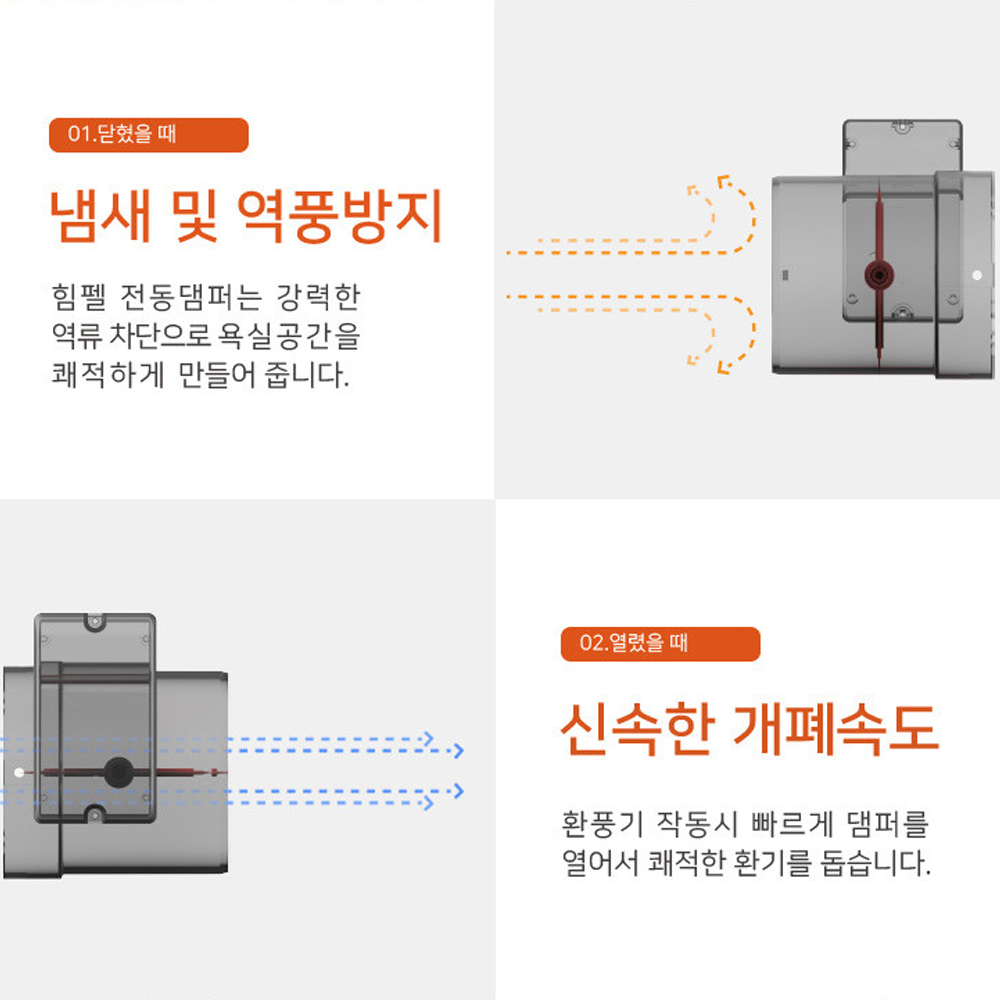 01.닫혔을 때

냄새 및 역풍방지

힘펠 전동댐퍼는 강력한 역류 차단으로 욕실공간을 쾌적하게 만들어 줍니다.

02.열렸을 때

신속한 개폐속도

환풍기 작동시 빠르게 댐퍼를 열어서 쾌적한 환기를 돕습니다.