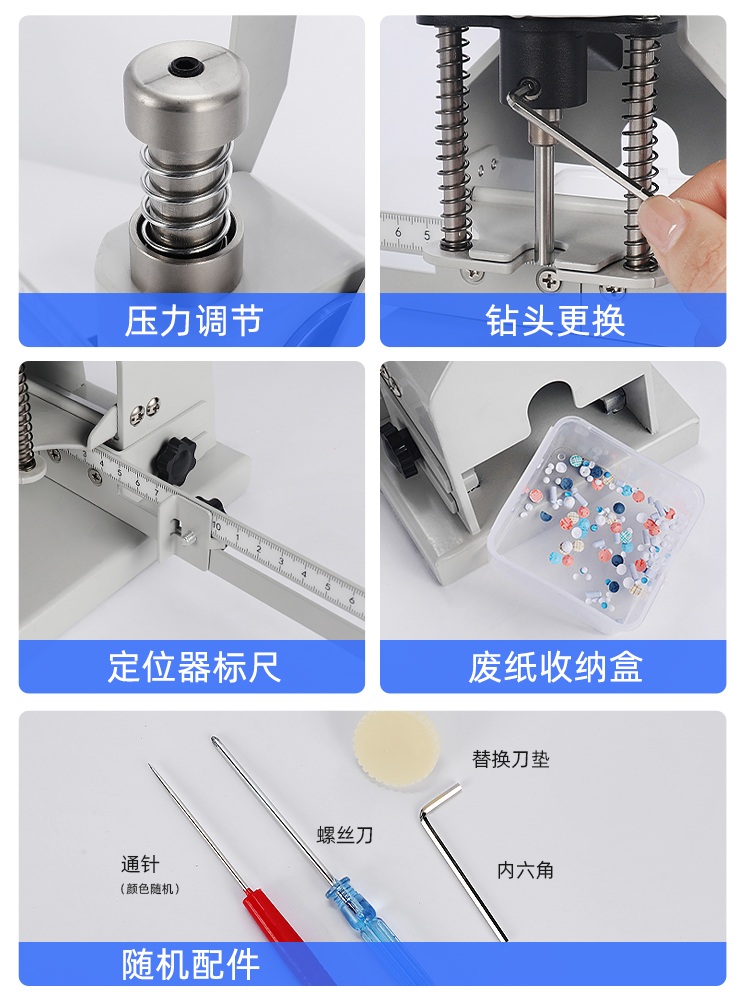 压力调节

钻头更换

定位器标尺

废纸收纳盒

替换刀垫

螺丝刀

通针
（颜色随机）

内六角

随机配件