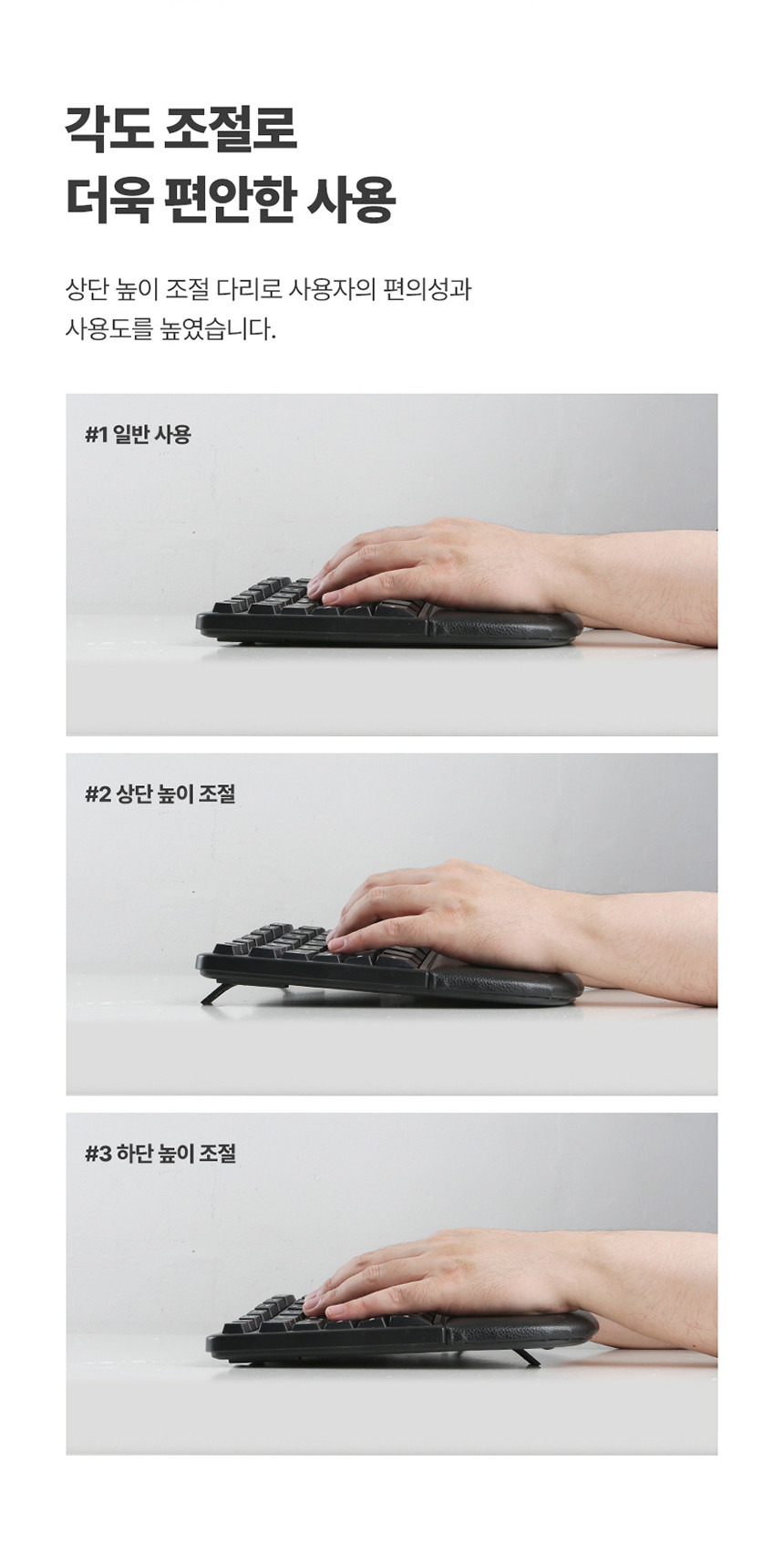 각도 조절로
더욱 편안한 사용

상단 높이 조절 다리로 사용자의 편의성과
사용도를 높였습니다.

#1 일반 사용

#2 상단 높이 조절

#3 하단 높이 조절