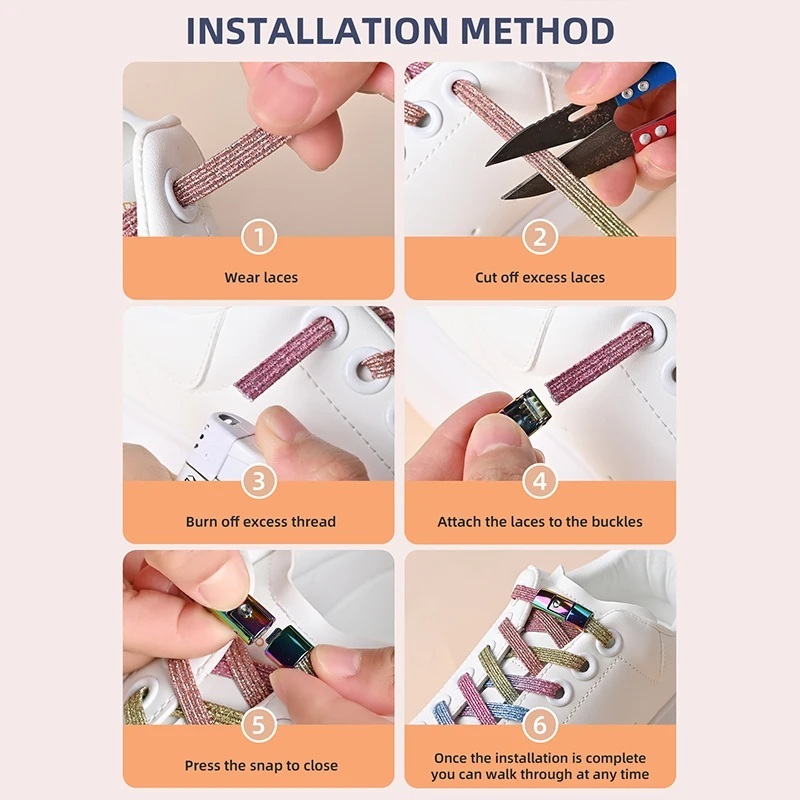 INSTALLATION METHOD

1
Wear laces

2
Cut off excess laces

3
Burn off excess thread

4
Attach the laces to the buckles

5
Press the snap to close

6
Once the installation is complete you can walk through at any time