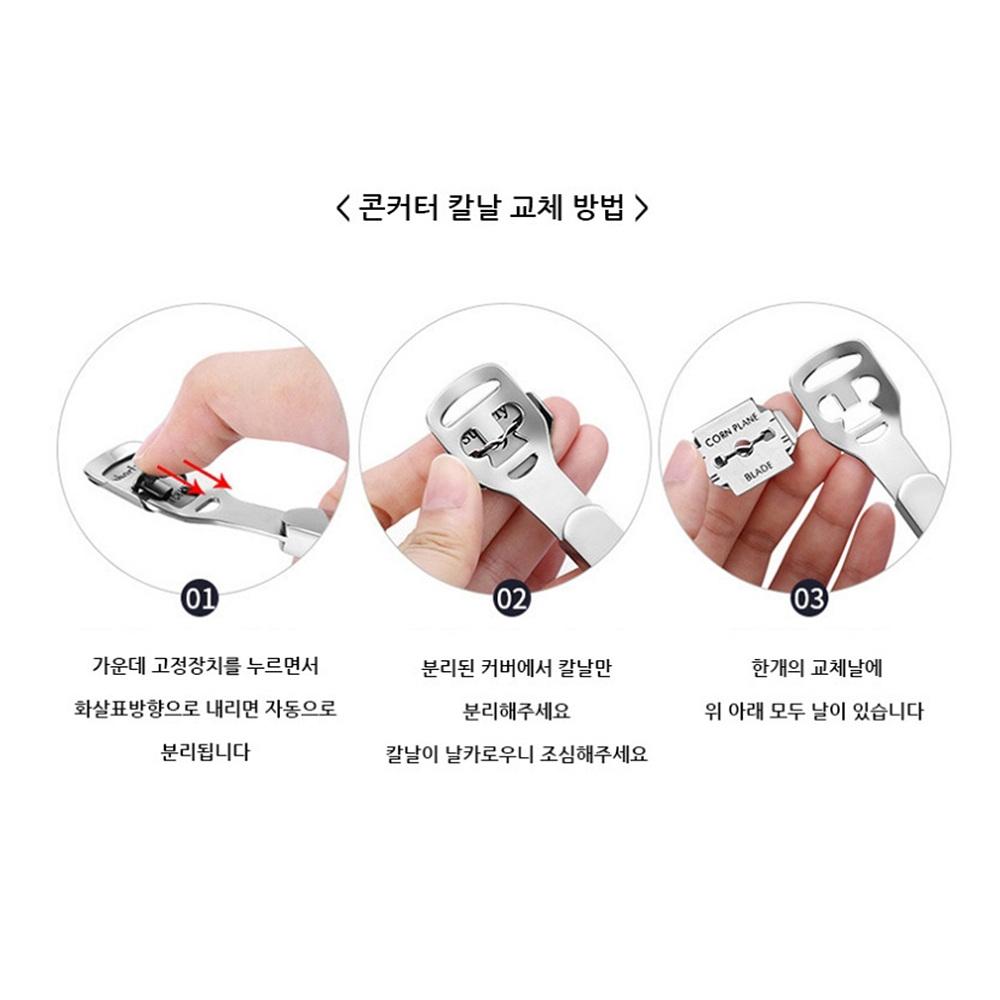 < 콘커터 칼날 교체 방법 >

CORN PLANE
BLADE

01

가운데 고정장치를 누르면서
화살표방향으로 내리면 자동으로
분리됩니다

02

분리된 커버에서 칼날만
분리해주세요
칼날이 날카로우니 조심해주세요

03

한개의 교체날에
위 아래 모두 날이 있습니다